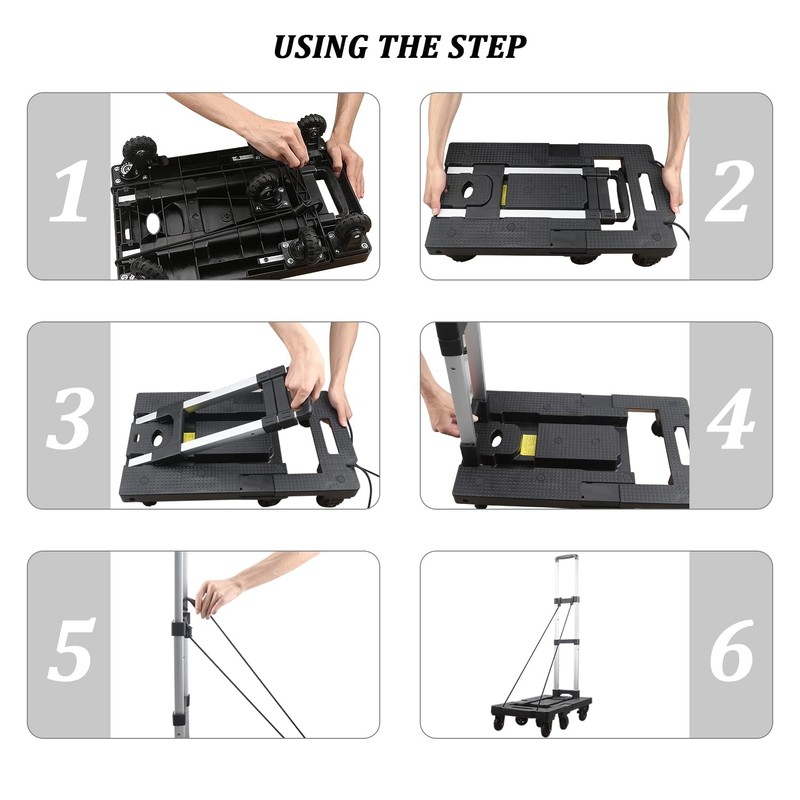 USING THE STEP

1

2

3

4

5

6