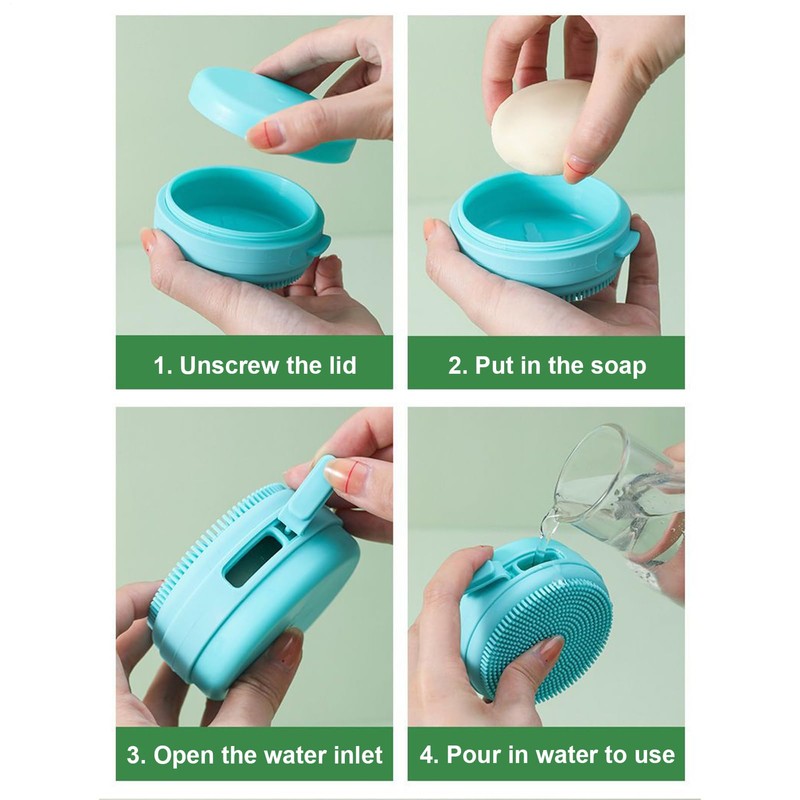 1. Unscrew the lid

2. Put in the soap

3. Open the water inlet

4. Pour in water to use