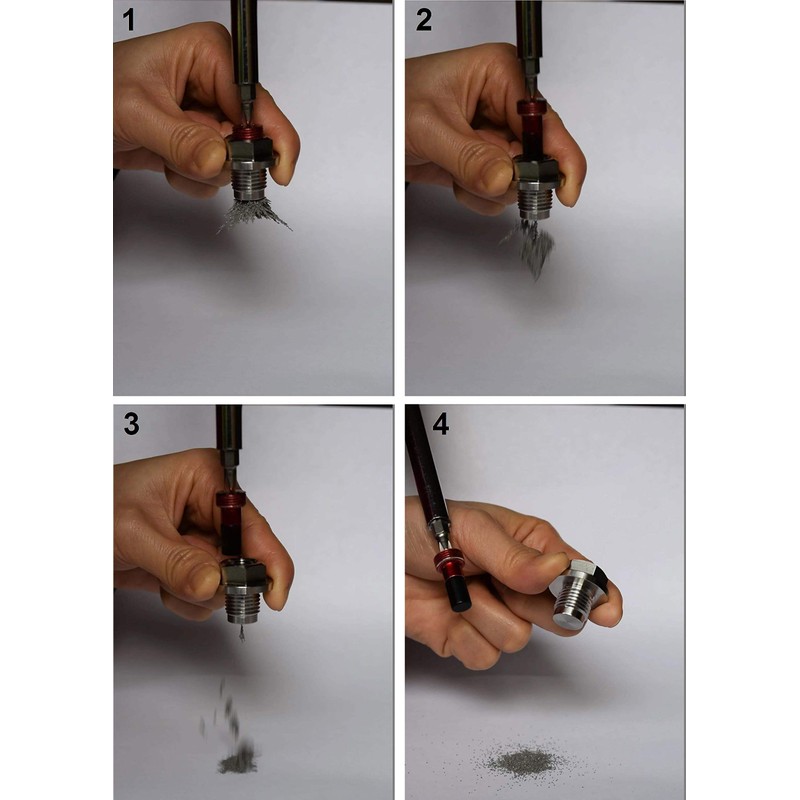 1

2

3

4