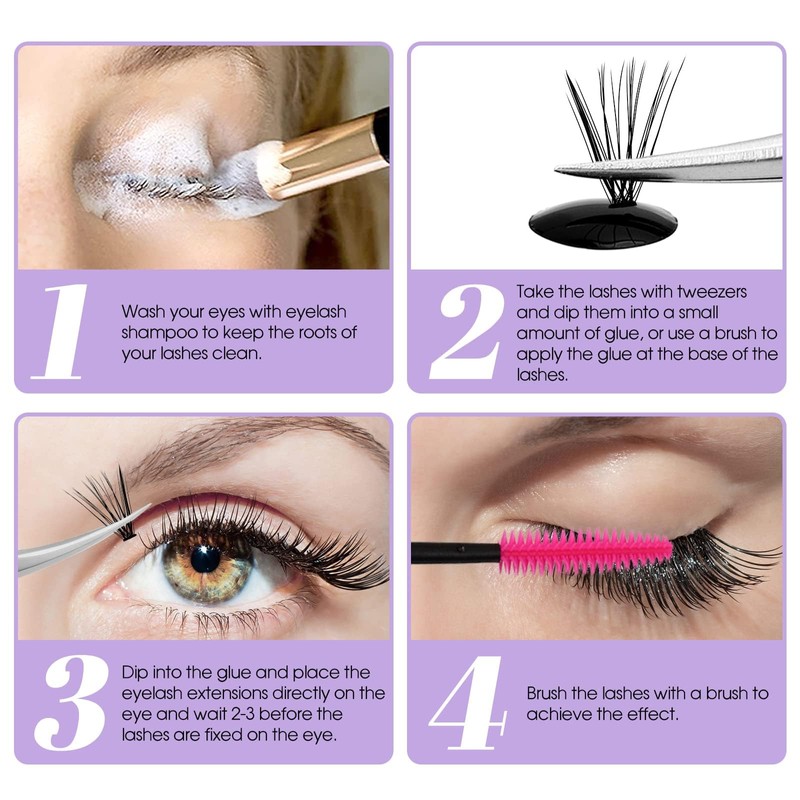 1
Wash your eyes with eyelash shampoo to keep the roots of your lashes clean.

2
Take the lashes with tweezers and dip them into a small amount of glue, or use a brush to apply the glue at the base of the lashes.

3
Dip into the glue and place the eyelash extensions directly on the eye and wait 2-3 before the lashes are fixed on the eye.

4
Brush the lashes with a brush to achieve the effect.