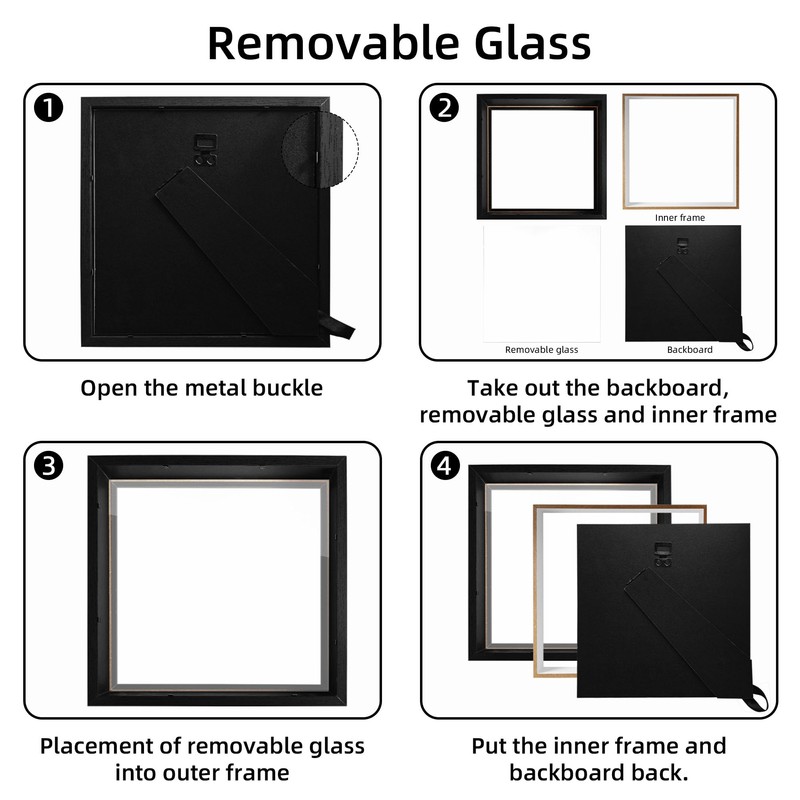 Removable Glass

1

Open the metal buckle

2

Inner frame

Removable glass

Backboard

Take out the backboard, removable glass and inner frame

3

Placement of removable glass into outer frame

4

Put the inner frame and backboard back.