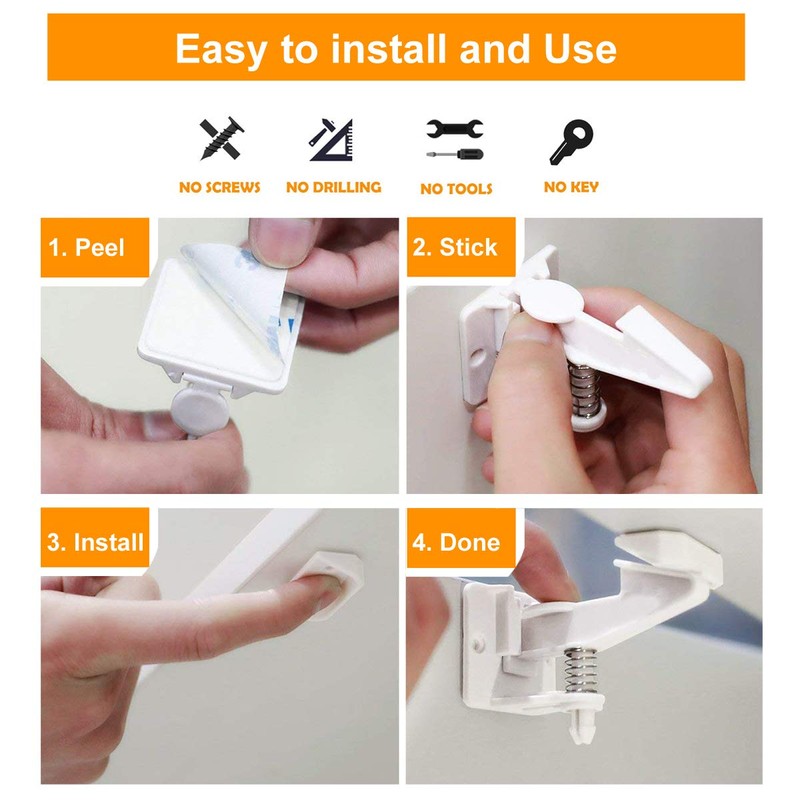 Easy to install and Use

NO SCREWS
NO DRILLING
NO TOOLS
NO KEY

1. Peel
2. Stick
3. Install
4. Done