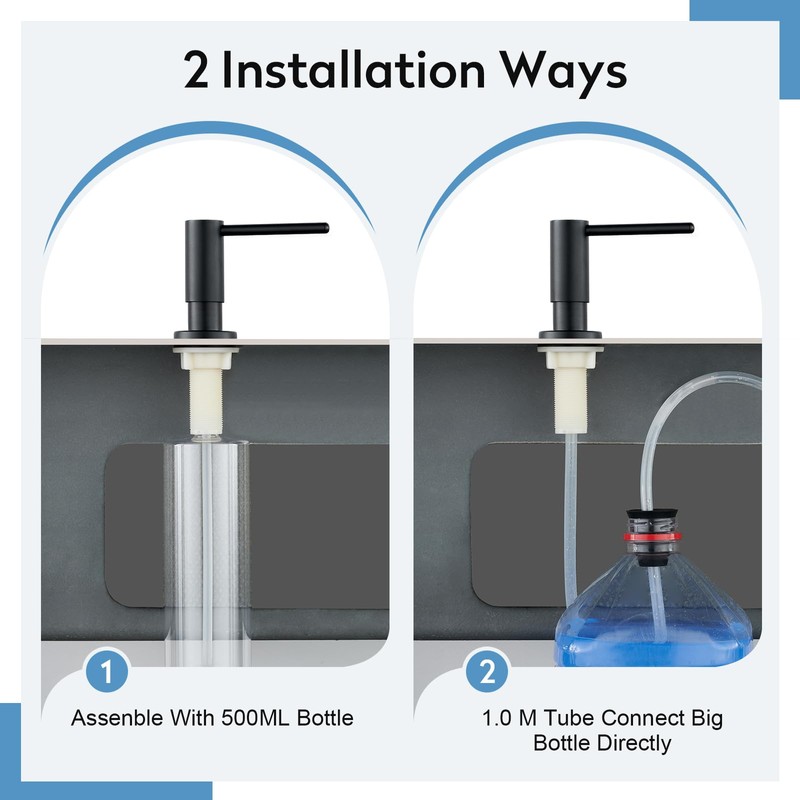 2 Installation Ways

1

Assenble With 500ML Bottle

2

1.0 M Tube Connect Big Bottle Directly