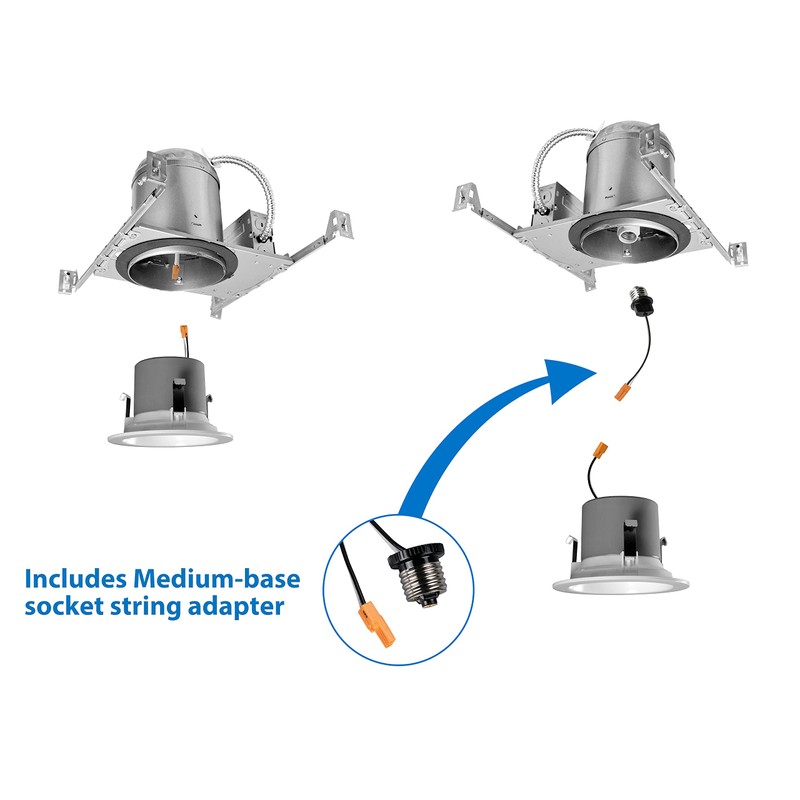 Includes Medium-base socket string adapter