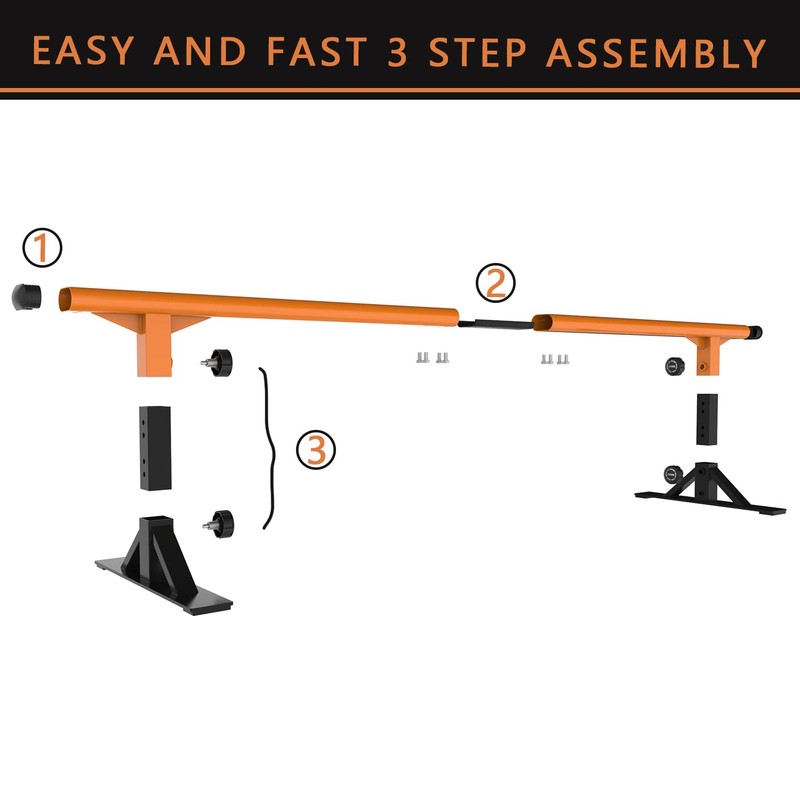 EASY AND FAST 3 STEP ASSEMBLY

1

2

3