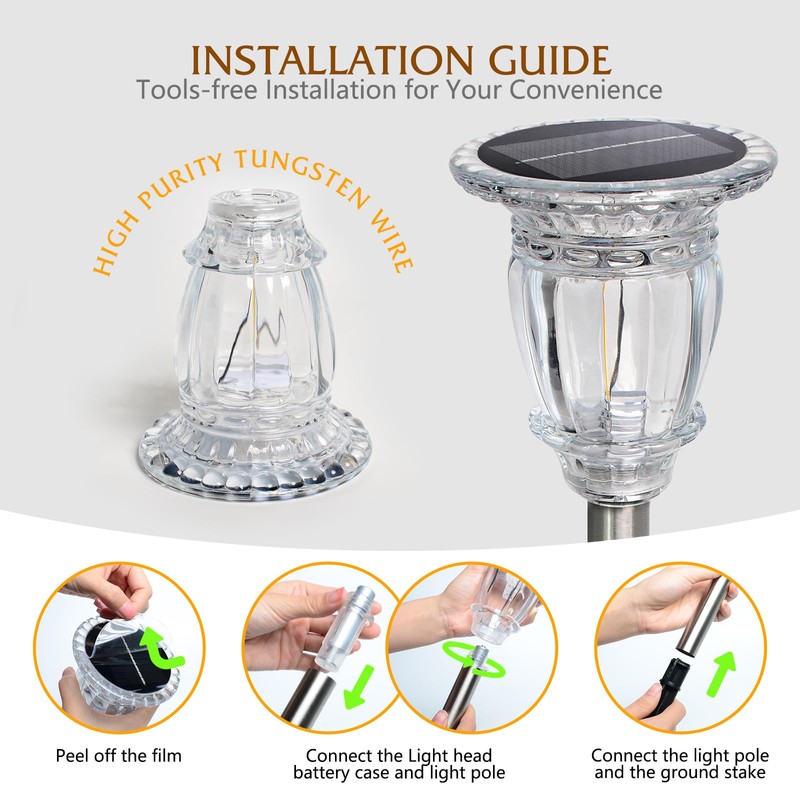 INSTALLATION GUIDE
Tools-free Installation for Your Convenience

HIGH PURITY TUNGSTEN WIRE

Peel off the film

Connect the Light head battery case and light pole

Connect the light pole and the ground stake