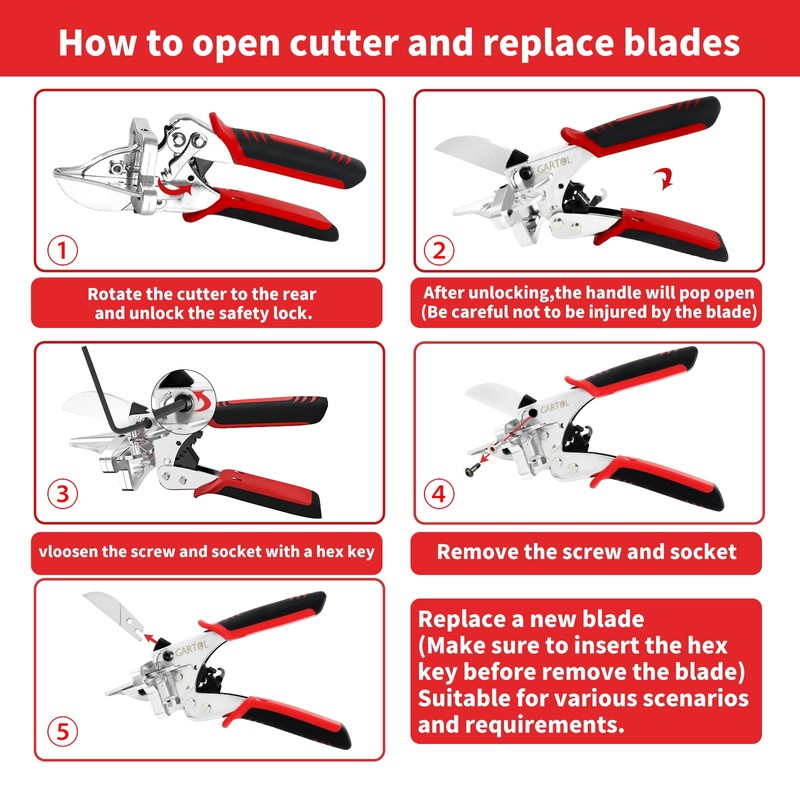 How to open cutter and replace blades

①

Rotate the cutter to the rear and unlock the safety lock.

GARTOL

②

After unlocking,the handle will pop open (Be careful not to be injured by the blade)

③

vloosen the screw and socket with a hex key

GARTOL

④

Remove the screw and socket

GARTOL

⑤

Replace a new blade (Make sure to insert the hex key before remove the blade) Suitable for various scenarios and requirements.