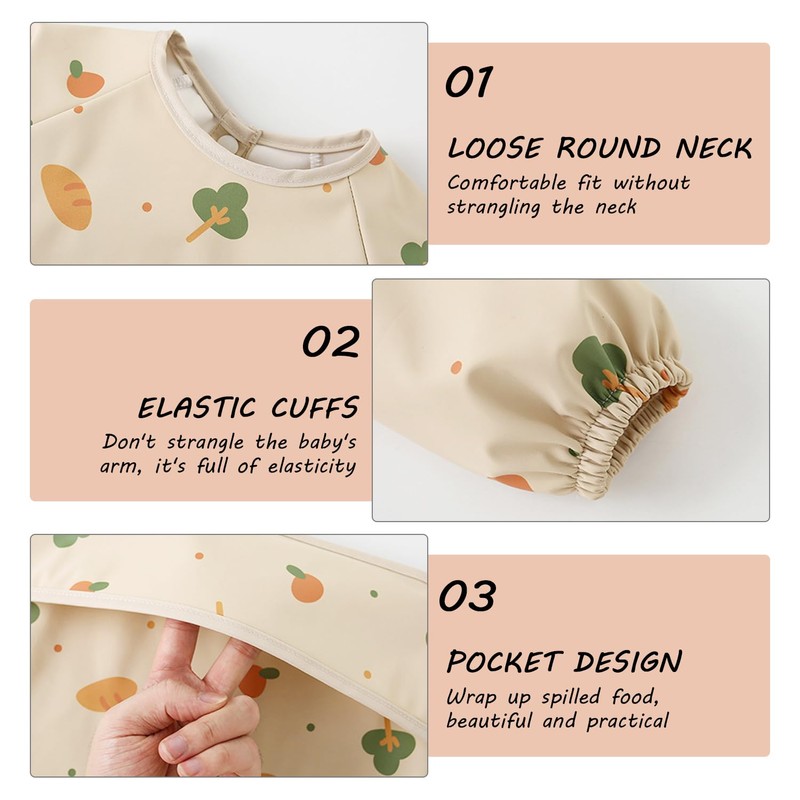 01

LOOSE ROUND NECK

Comfortable fit without strangling the neck

02

ELASTIC CUFFS

Don't strangle the baby's arm, it's full of elasticity

03

POCKET DESIGN

Wrap up spilled food, beautiful and practical