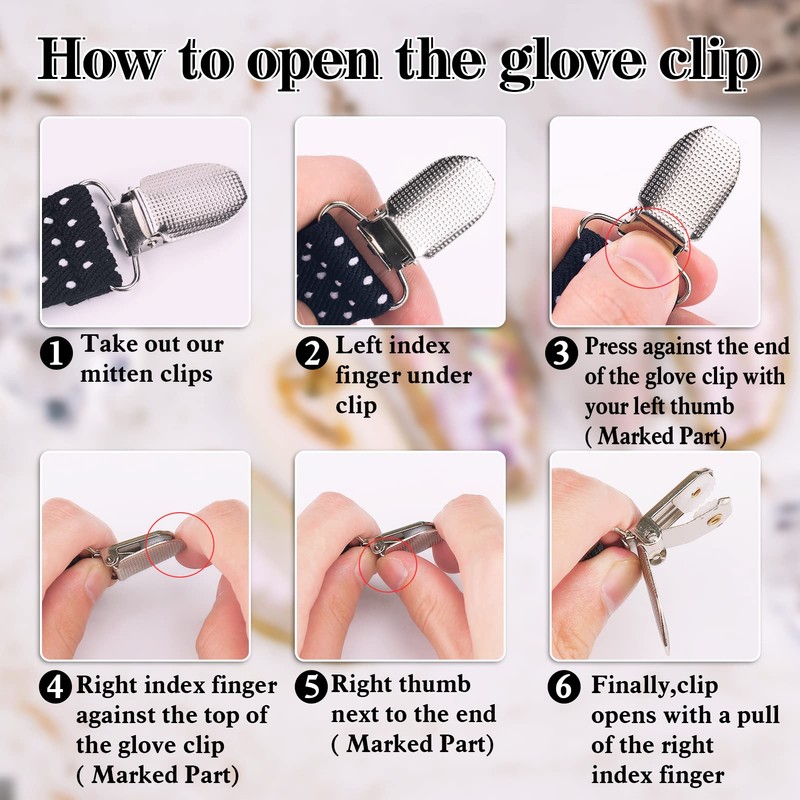 How to open the glove clip

1 Take out our mitten clips

2 Left index finger under clip

3 Press against the end of the glove clip with your left thumb ( Marked Part)

4 Right index finger against the top of the glove clip ( Marked Part)

5 Right thumb next to the end ( Marked Part)

6 Finally,clip opens with a pull of the right index finger