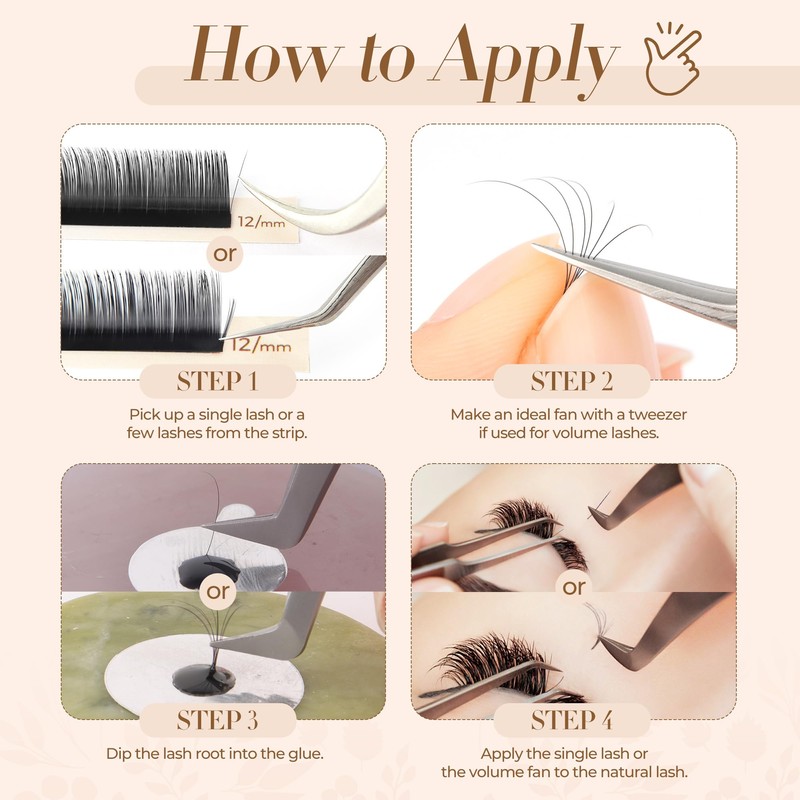 How to Apply

12/mm
or
12/mm

STEP 1
Pick up a single lash or a few lashes from the strip.

STEP 2
Make an ideal fan with a tweezer if used for volume lashes.

or

STEP 3
Dip the lash root into the glue.

or

STEP 4
Apply the single lash or the volume fan to the natural lash.