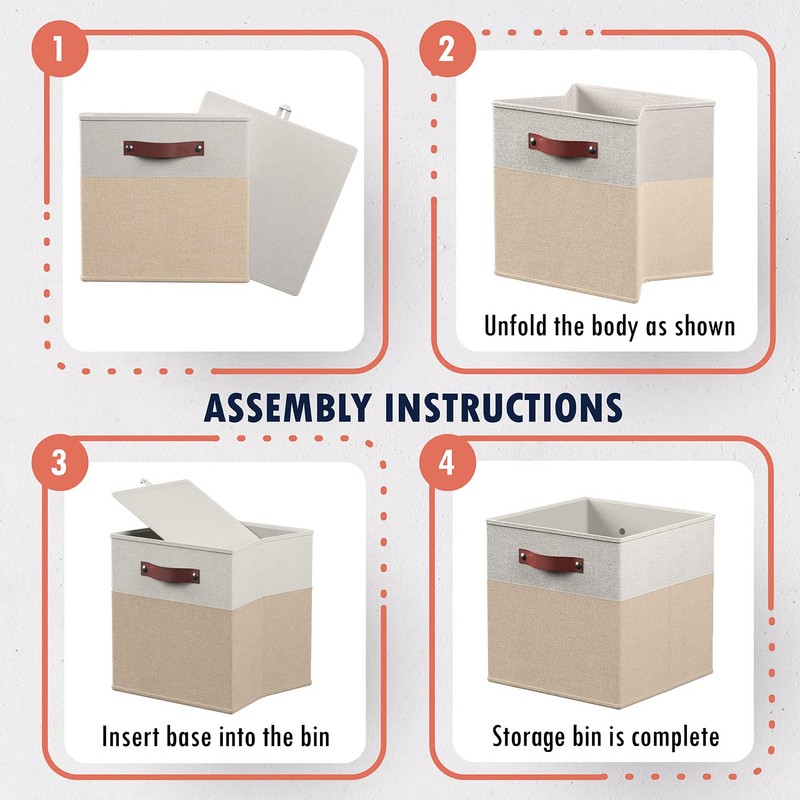 1

2

Unfold the body as shown

ASSEMBLY INSTRUCTIONS

3

Insert base into the bin

4

Storage bin is complete