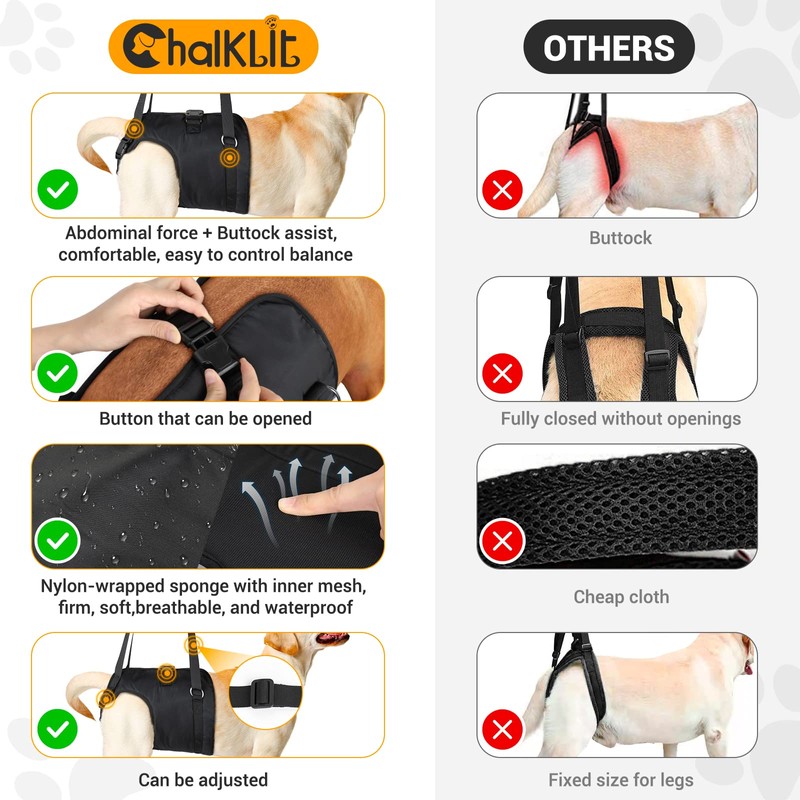 ChalKLit

Abdominal force + Buttock assist, comfortable, easy to control balance

Button that can be opened

Nylon-wrapped sponge with inner mesh, firm, soft,breathable, and waterproof

Can be adjusted

OTHERS

Buttock

Fully closed without openings

Cheap cloth

Fixed size for legs