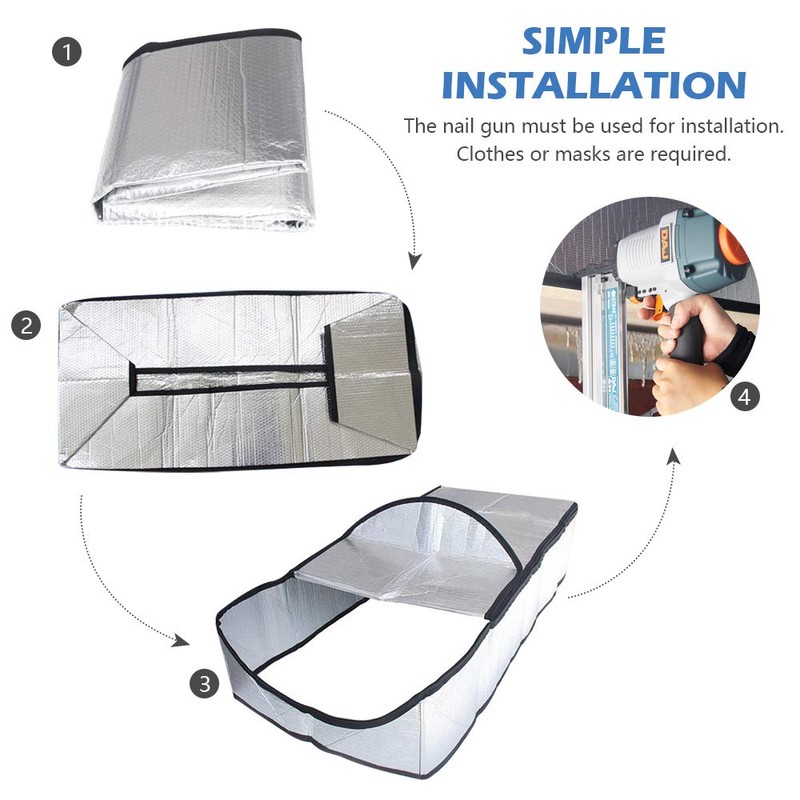 1

SIMPLE INSTALLATION

The nail gun must be used for installation. Clothes or masks are required.

2

DAJ

4

3