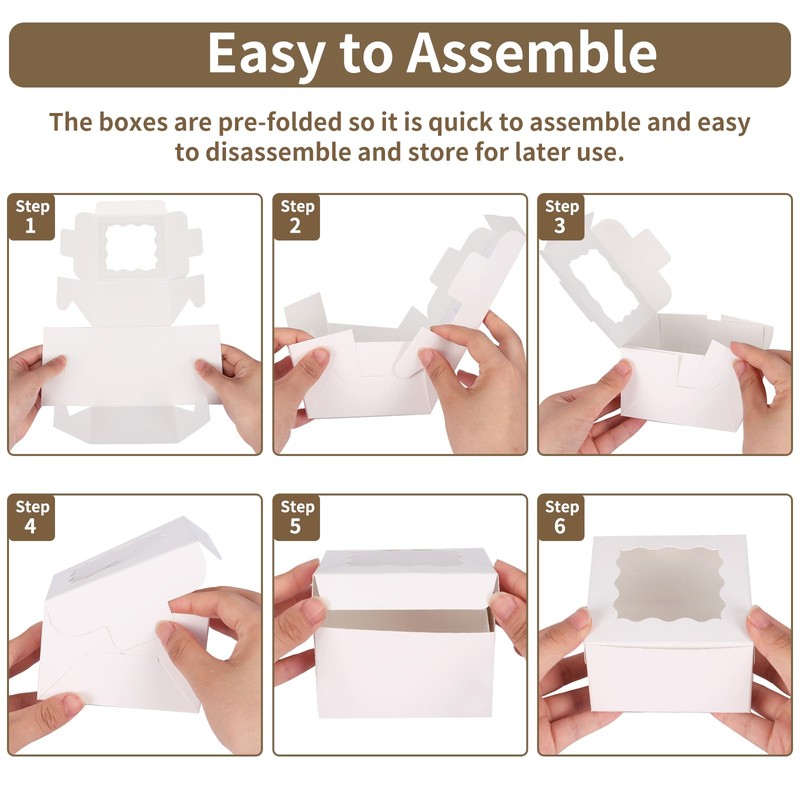 Easy to Assemble

The boxes are pre-folded so it is quick to assemble and easy to disassemble and store for later use.

Step 1

Step 2

Step 3

Step 4

Step 5

Step 6