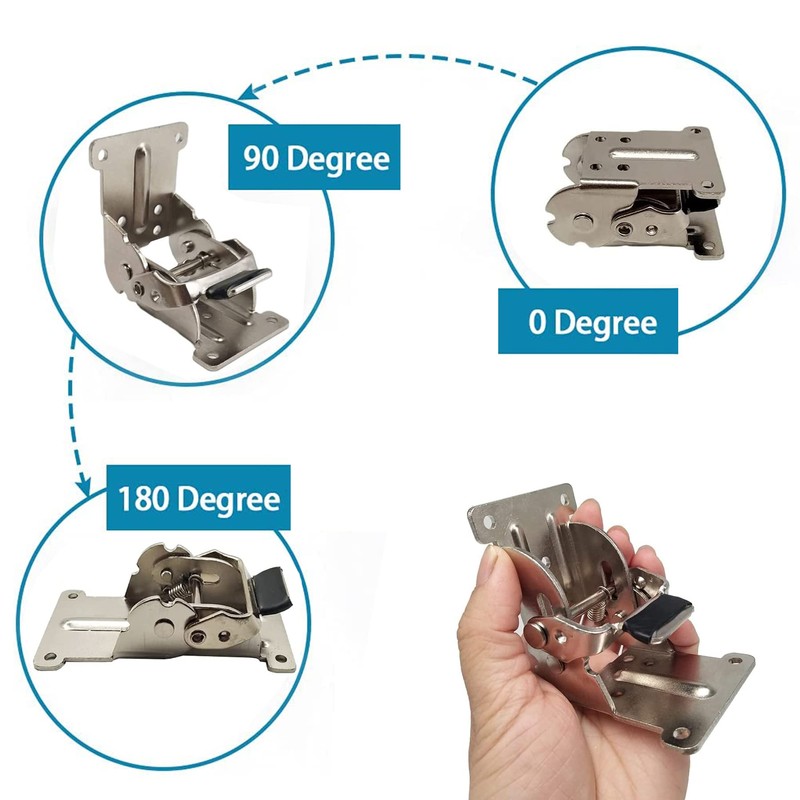 90 Degree

0 Degree

180 Degree