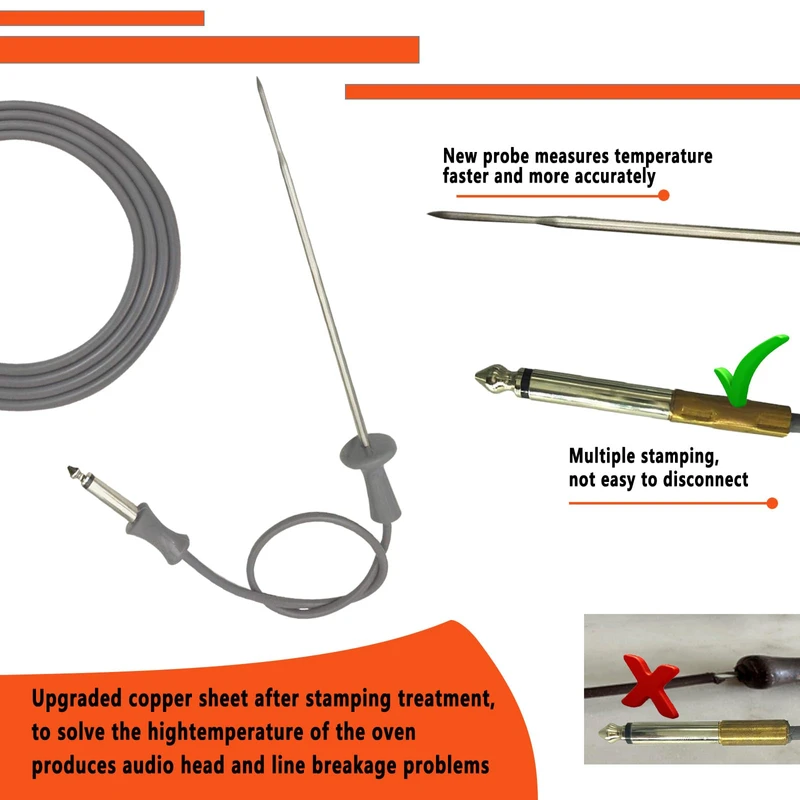 New probe measures temperature faster and more accurately

Multiple stamping, not easy to disconnect

Upgraded copper sheet after stamping treatment, to solve the hightemperature of the oven produces audio head and line breakage problems