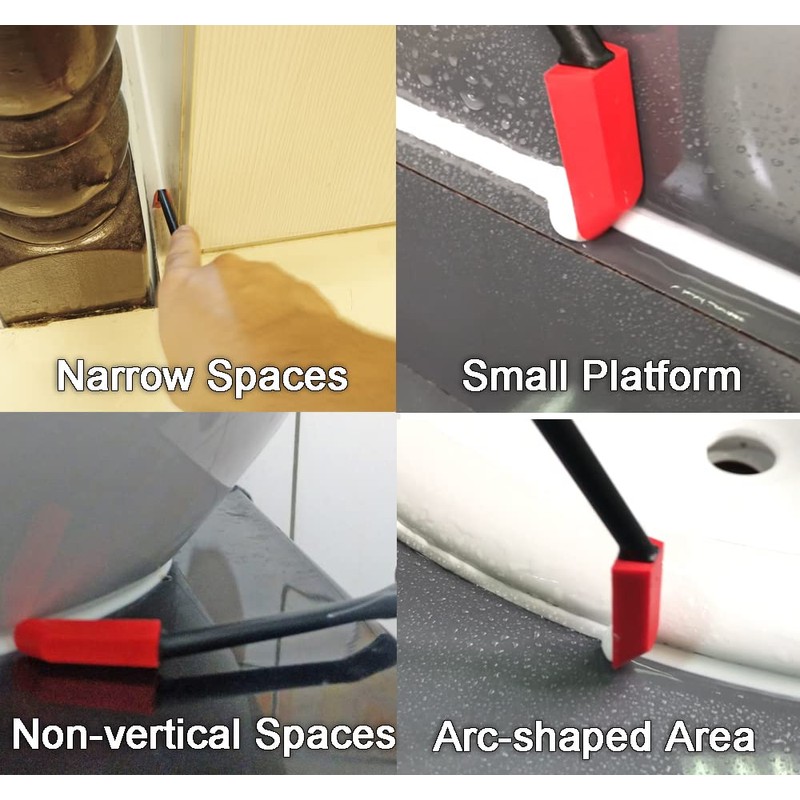 Narrow Spaces

Small Platform

Non-vertical Spaces

Arc-shaped Area