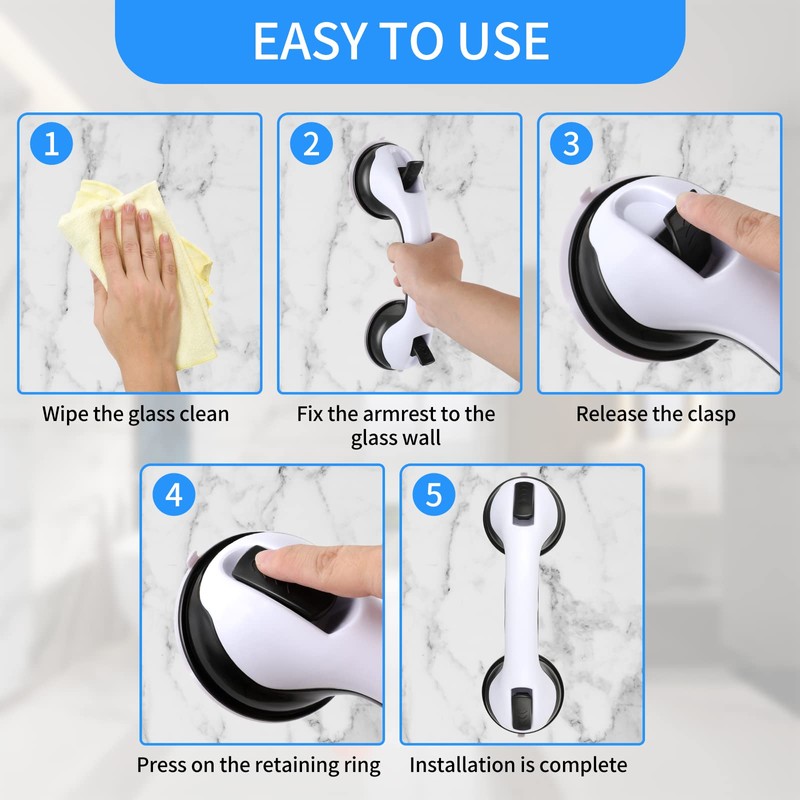 EASY TO USE

1

Wipe the glass clean

2

Fix the armrest to the glass wall

3

Release the clasp

4

Press on the retaining ring

5

Installation is complete