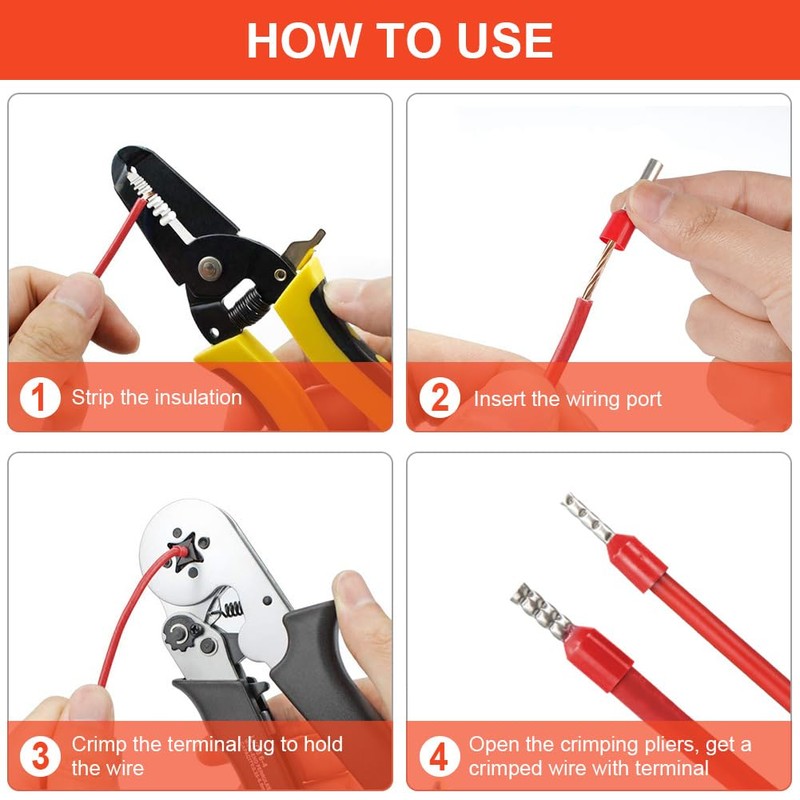 HOW TO USE

1 Strip the insulation

2 Insert the wiring port

3 Crimp the terminal lug to hold the wire

4 Open the crimping pliers, get a crimped wire with terminal