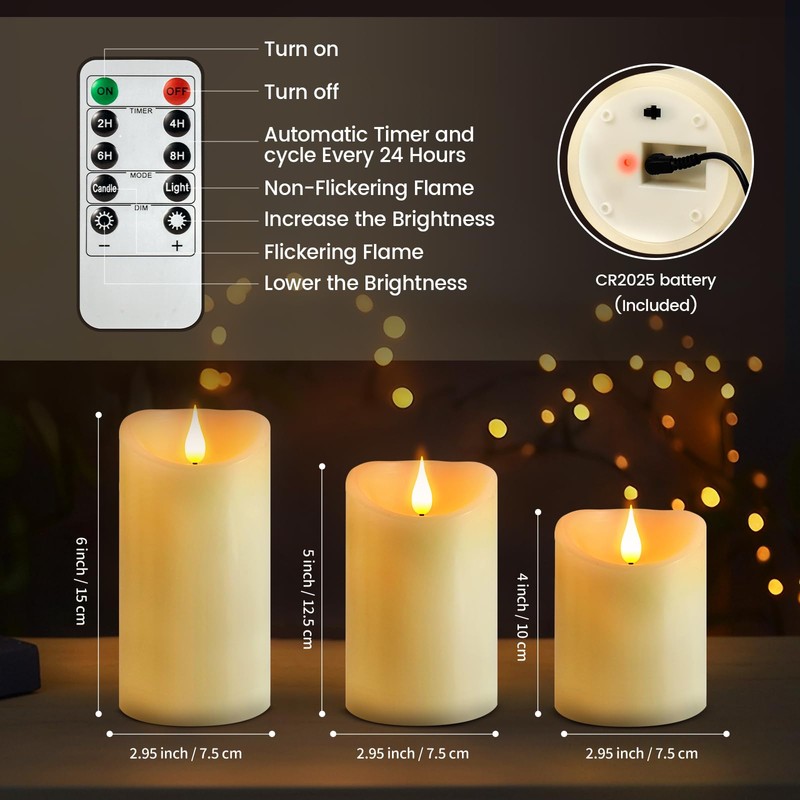 ON
OFF
TIMER
2H
4H
6H
8H
MODE
Candle
Light
DIM
−
+

Turn on
Turn off
Automatic Timer and cycle Every 24 Hours
Non-Flickering Flame
Increase the Brightness
Flickering Flame
Lower the Brightness

CR2025 battery
(Included)

6 inch / 15 cm
5 inch / 12.5 cm
4 inch / 10 cm

2.95 inch / 7.5 cm
2.95 inch / 7.5 cm
2.95 inch / 7.5 cm