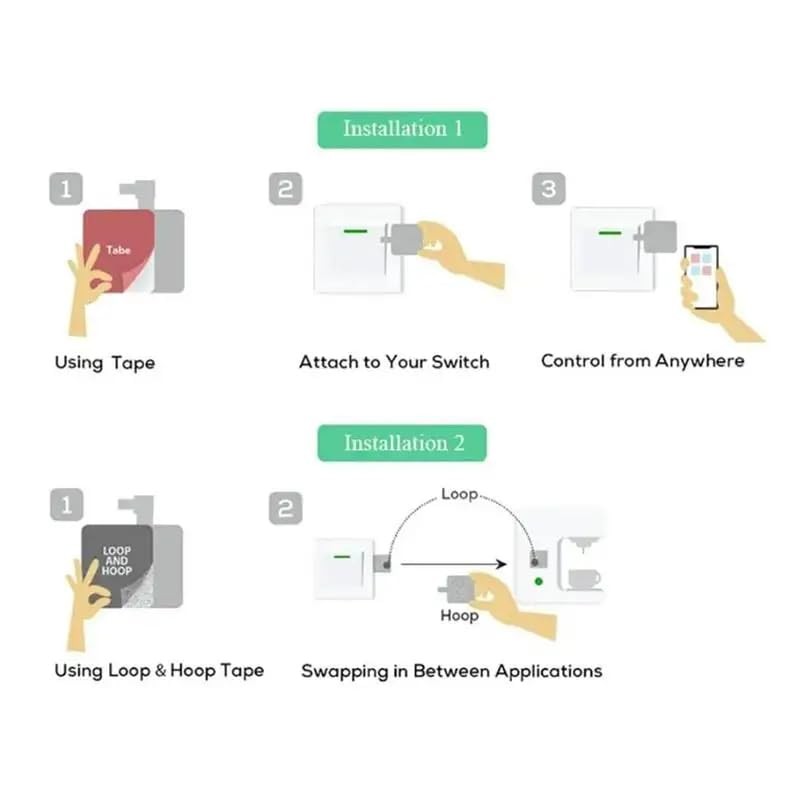 Installation 1

1

Tabe

Using Tape

2

Attach to Your Switch

3

Control from Anywhere

Installation 2

1

LOOP AND HOOP

Using Loop & Hoop Tape

2

Loop

Hoop

Swapping in Between Applications