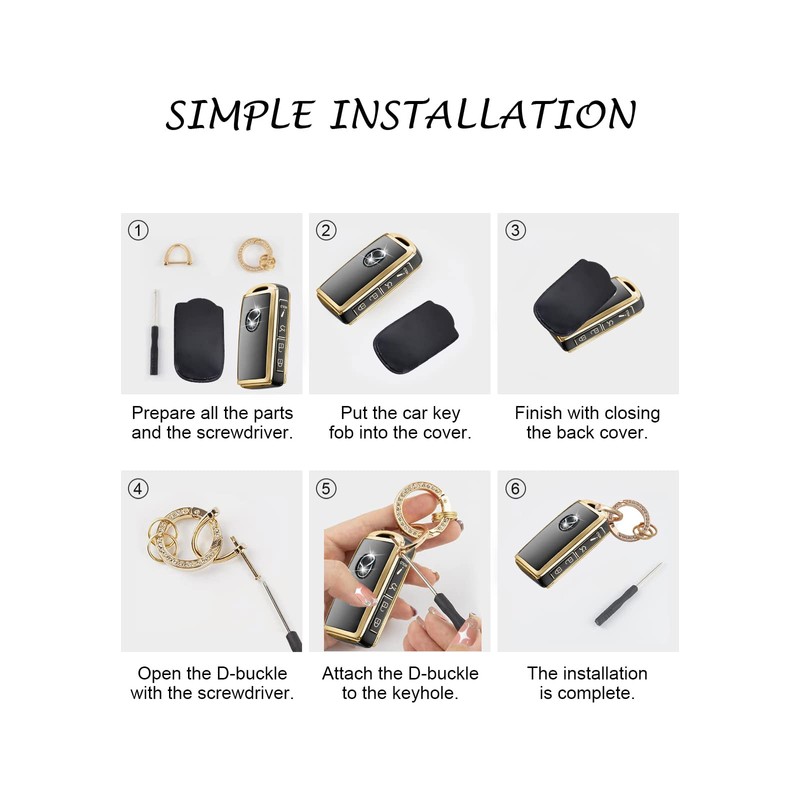 SIMPLE INSTALLATION

①

Prepare all the parts and the screwdriver.

②

Put the car key fob into the cover.

③

Finish with closing the back cover.

④

Open the D-buckle with the screwdriver.

⑤

Attach the D-buckle to the keyhole.

⑥

The installation is complete.