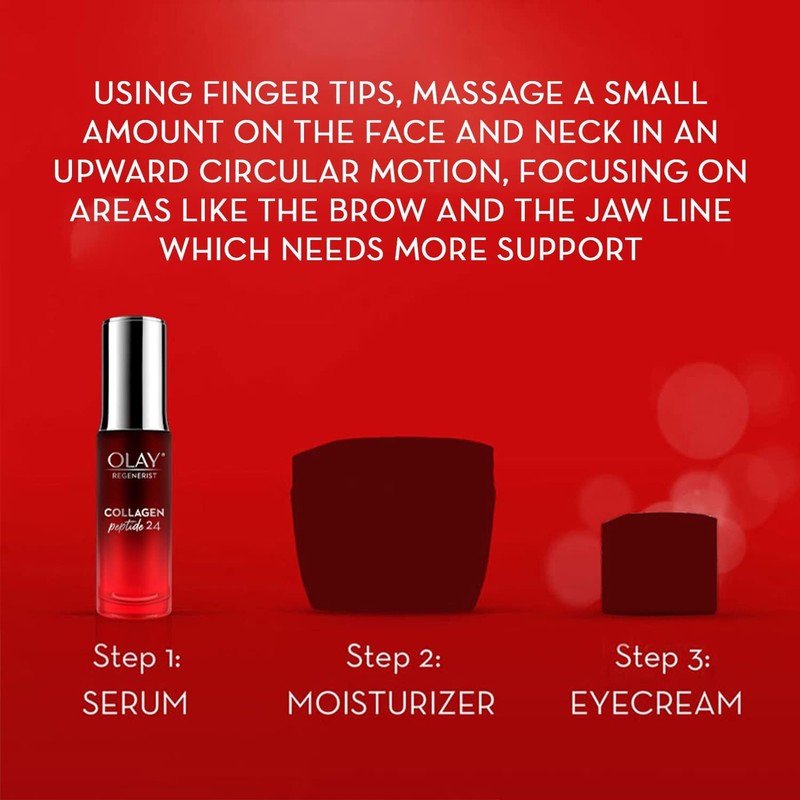 USING FINGER TIPS, MASSAGE A SMALL AMOUNT ON THE FACE AND NECK IN AN UPWARD CIRCULAR MOTION, FOCUSING ON AREAS LIKE THE BROW AND THE JAW LINE WHICH NEEDS MORE SUPPORT

OLAY
REGENERIST
COLLAGEN
peptide 24

Step 1:
SERUM

Step 2:
MOISTURIZER

Step 3:
EYECREAM