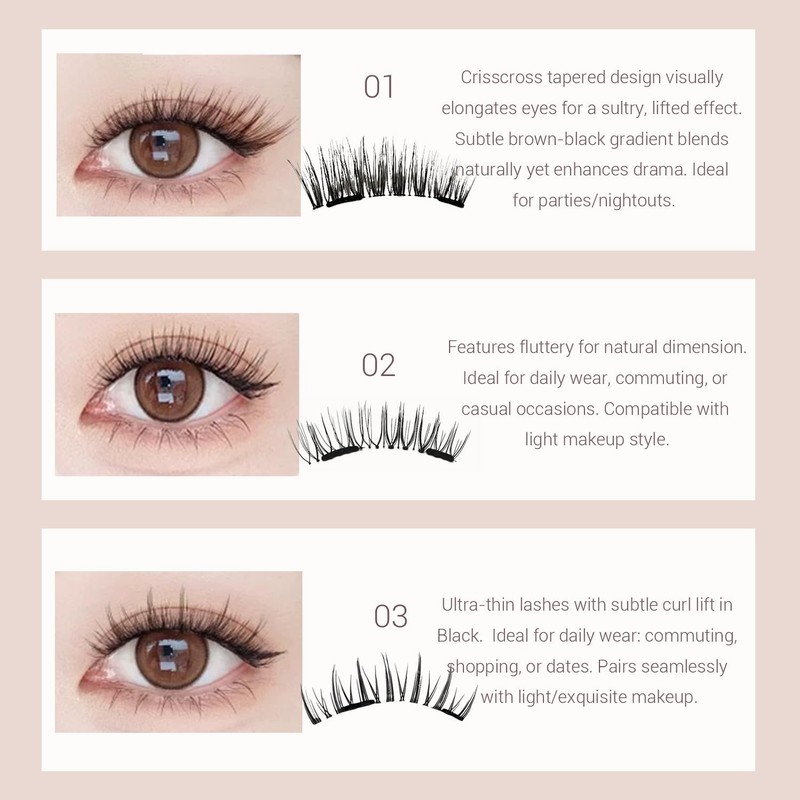 01

Crisscross tapered design visually elongates eyes for a sultry, lifted effect. Subtle brown-black gradient blends naturally yet enhances drama. Ideal for parties/nightouts.

02

Features fluttery for natural dimension. Ideal for daily wear, commuting, or casual occasions. Compatible with light makeup style.

03

Ultra-thin lashes with subtle curl lift in Black. Ideal for daily wear: commuting, shopping, or dates. Pairs seamlessly with light/exquisite makeup.