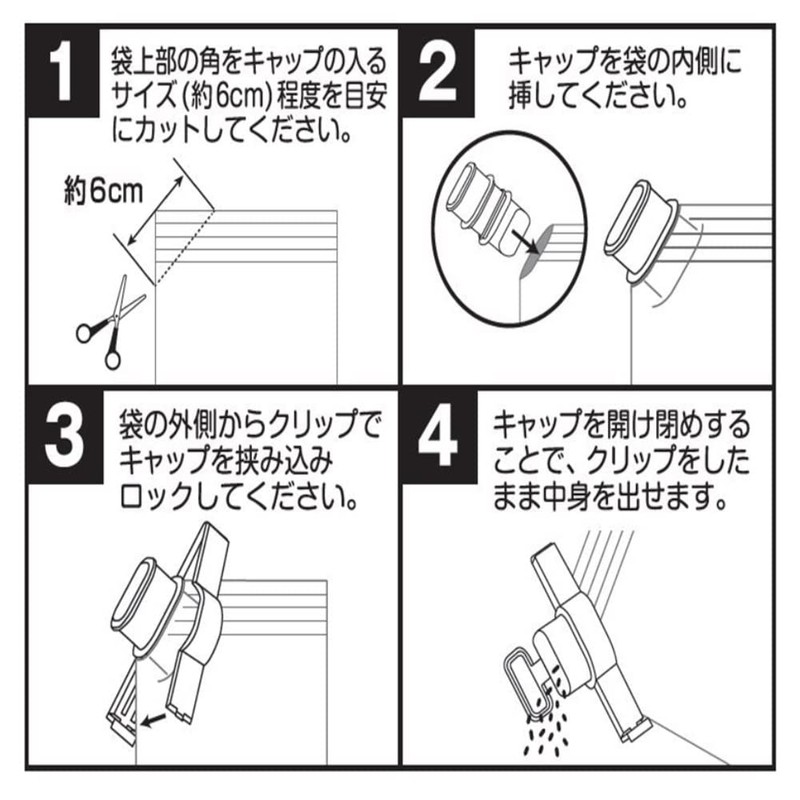 1

袋上部の角をキャップの入るサイズ(約6cm)程度を目安にカットしてください。

約6cm

2

キャップを袋の内側に挿してください。

3

袋の外側からクリップでキャップを挟み込みロックしてください。

4

キャップを開け閉めすることで、クリップをしたまま中身を出せます。