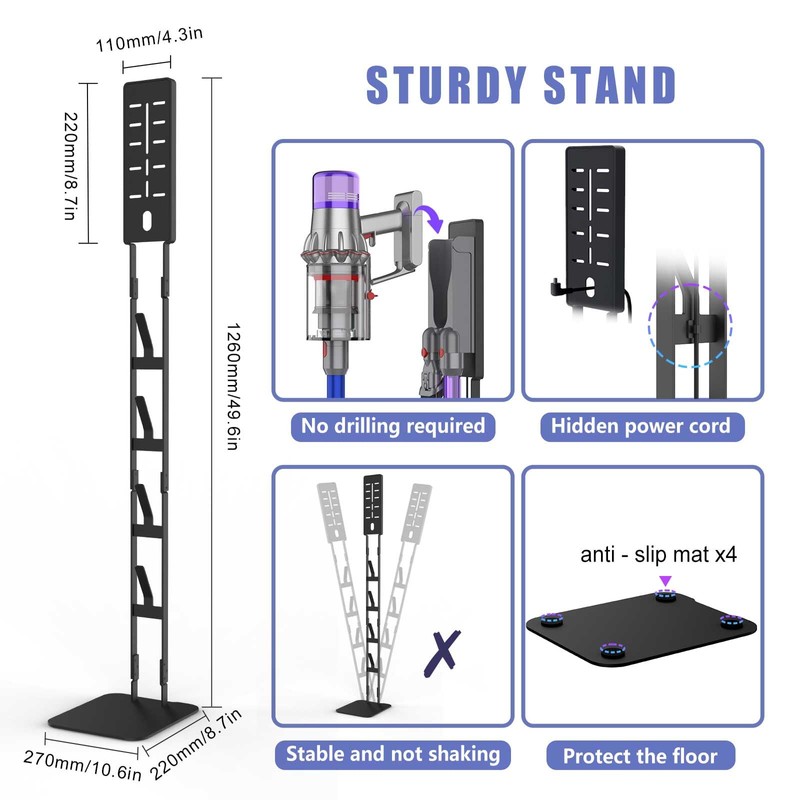 110mm/4.3in

220mm/8.7in

1260mm/49.6in

270mm/10.6in

220mm/8.7in

STURDY STAND

No drilling required

Hidden power cord

X

Stable and not shaking

anti - slip mat x4

Protect the floor