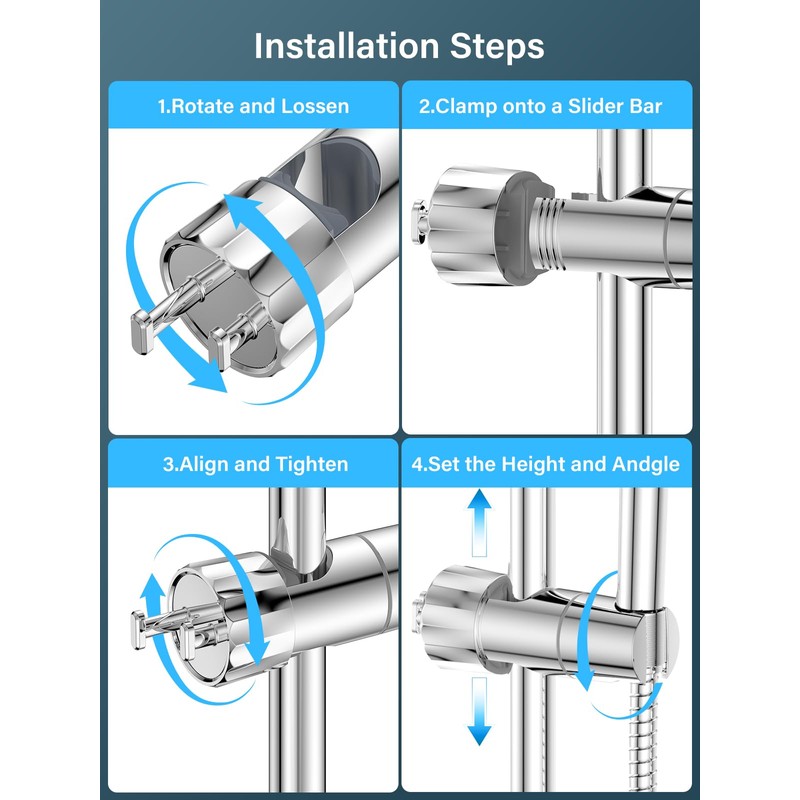 Installation Steps

1.Rotate and Lossen

2.Clamp onto a Slider Bar

3.Align and Tighten

4.Set the Height and Andgle