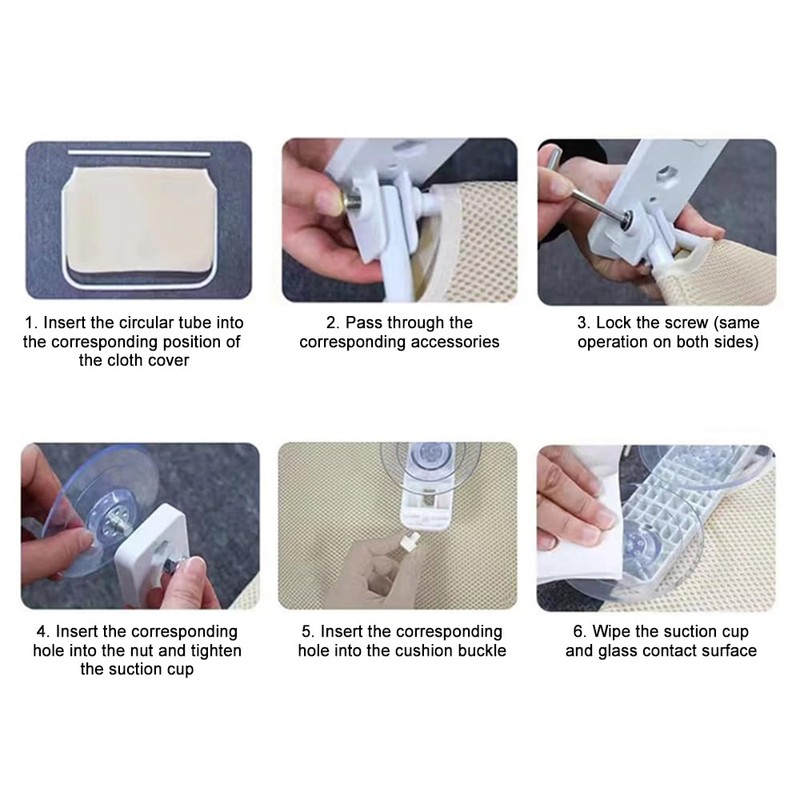 1. Insert the circular tube into the corresponding position of the cloth cover

2. Pass through the corresponding accessories

3. Lock the screw (same operation on both sides)

4. Insert the corresponding hole into the nut and tighten the suction cup

5. Insert the corresponding hole into the cushion buckle

6. Wipe the suction cup and glass contact surface