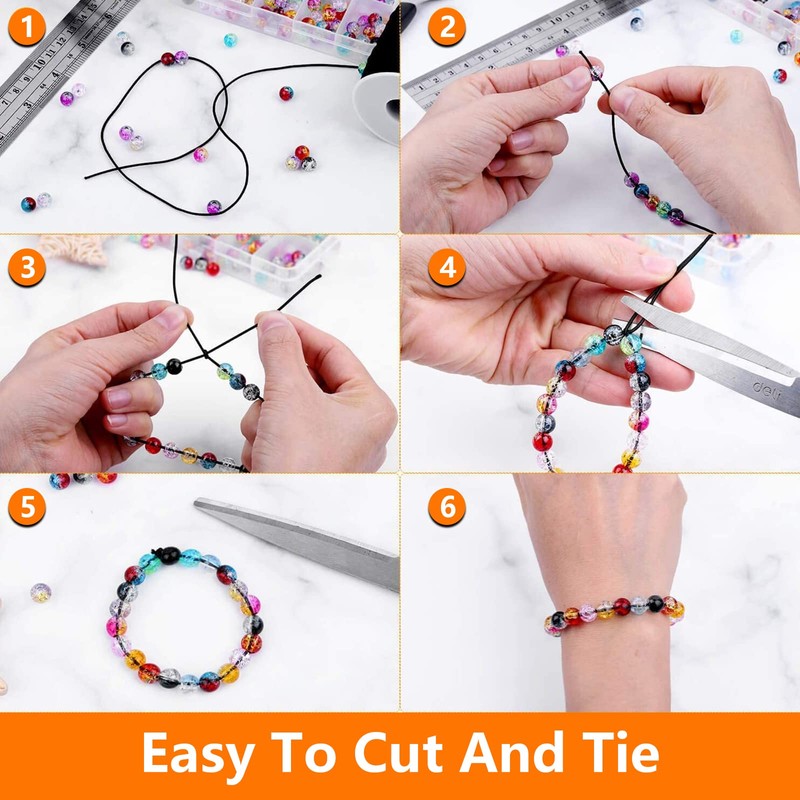 1
2
3
4
deli
5
6
Easy To Cut And Tie