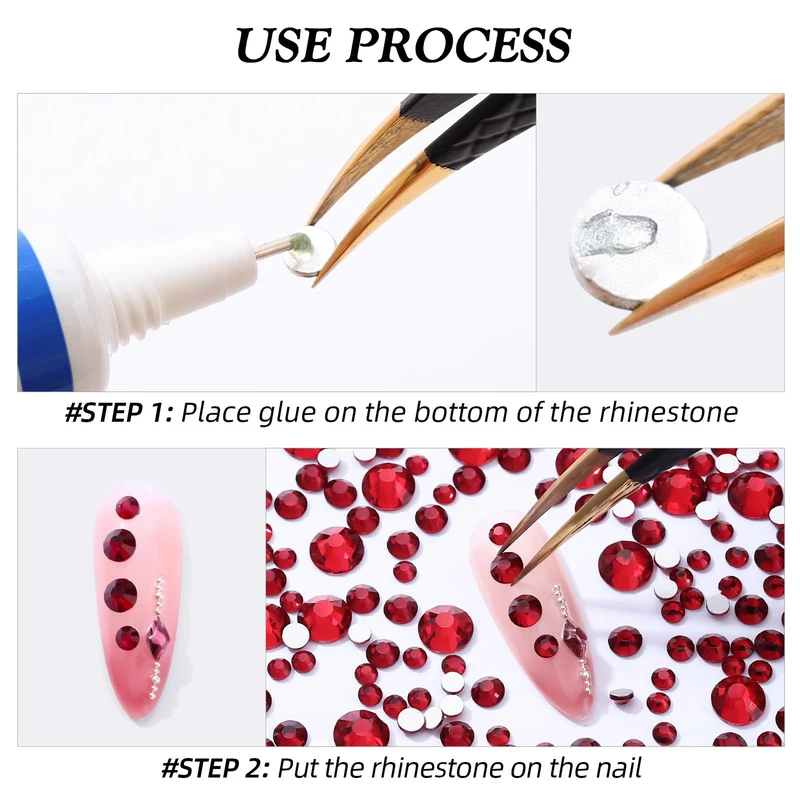 USE PROCESS

#STEP 1: Place glue on the bottom of the rhinestone

#STEP 2: Put the rhinestone on the nail