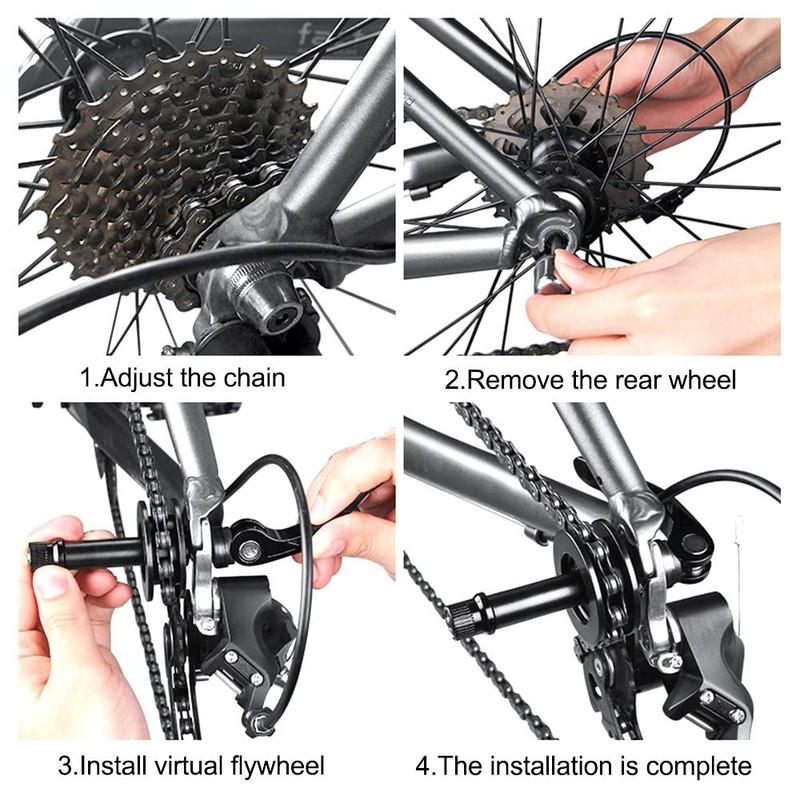 1.Adjust the chain

2.Remove the rear wheel

3.Install virtual flywheel

4.The installation is complete