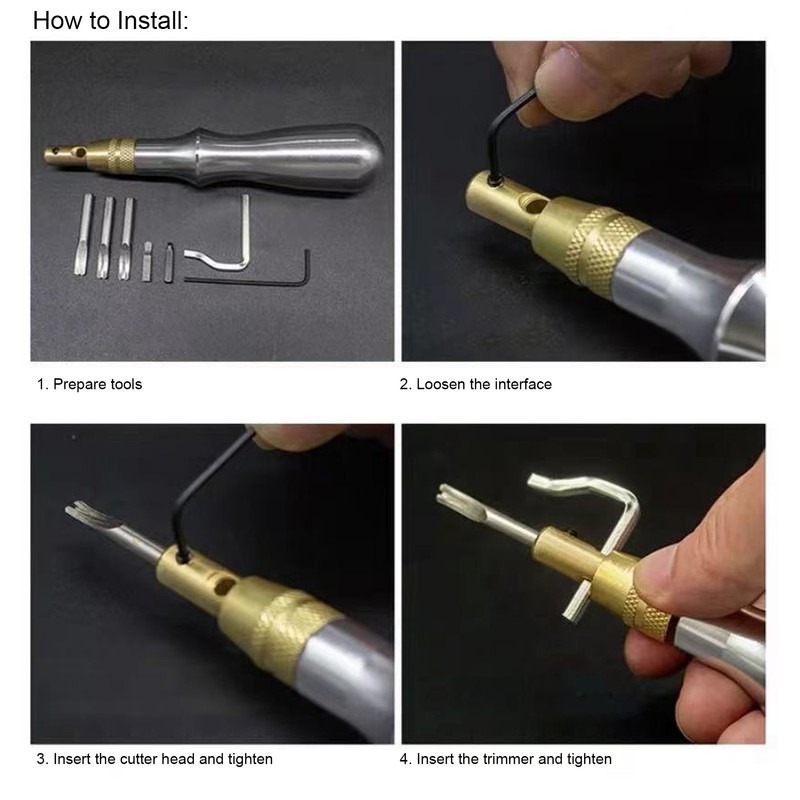 How to Install:

1. Prepare tools

2. Loosen the interface

3. Insert the cutter head and tighten

4. Insert the trimmer and tighten