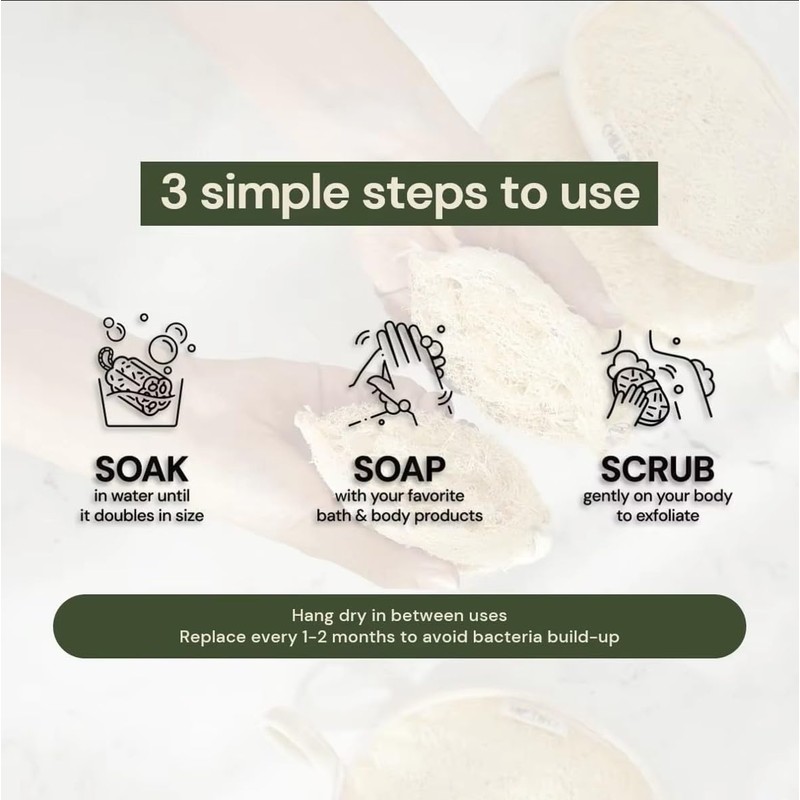 3 simple steps to use

SOAK
in water until it doubles in size

SOAP
with your favorite bath & body products

SCRUB
gently on your body to exfoliate

Hang dry in between uses
Replace every 1-2 months to avoid bacteria build-up