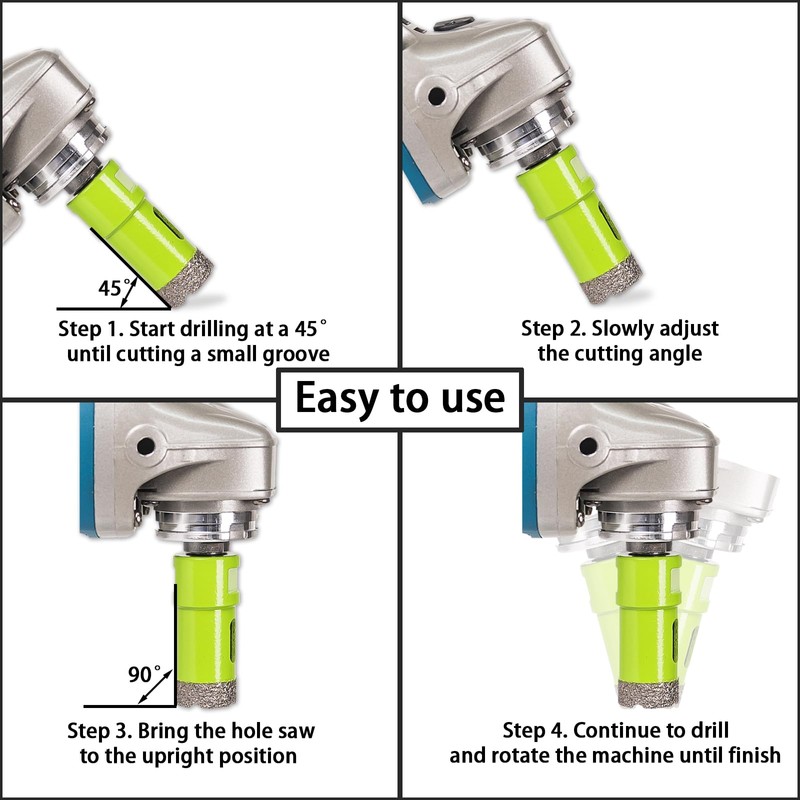 45°

Step 1. Start drilling at a 45° until cutting a small groove

Step 2. Slowly adjust the cutting angle

Easy to use

90°

Step 3. Bring the hole saw to the upright position

Step 4. Continue to drill and rotate the machine until finish