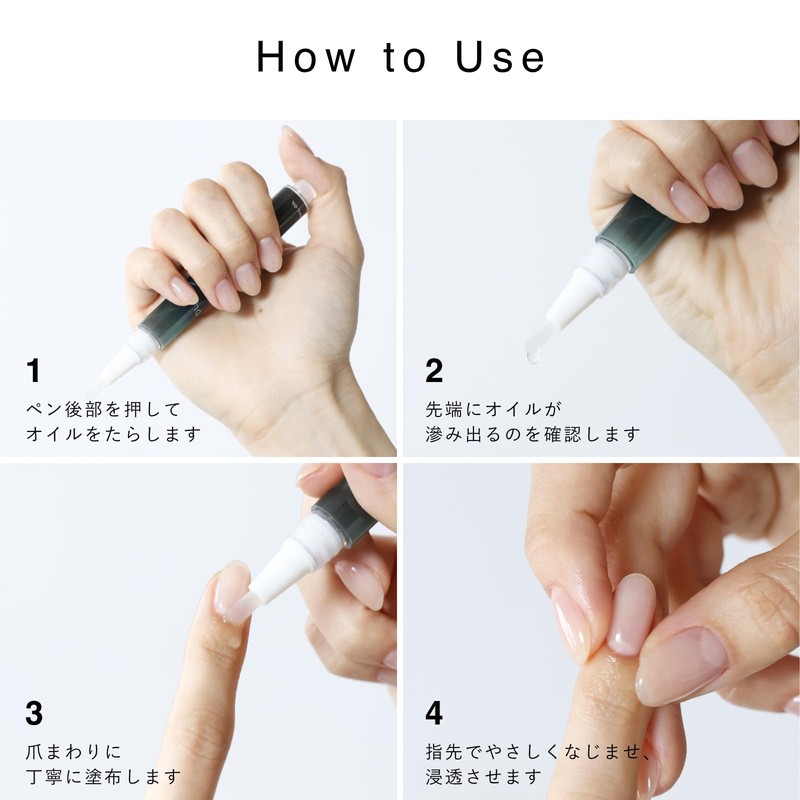 How to Use

1
ペン後部を押して
オイルをたらします

2
先端にオイルが
滲み出るのを確認します

3
爪まわりに
丁寧に塗布します

4
指先でやさしくなじませ、
浸透させます