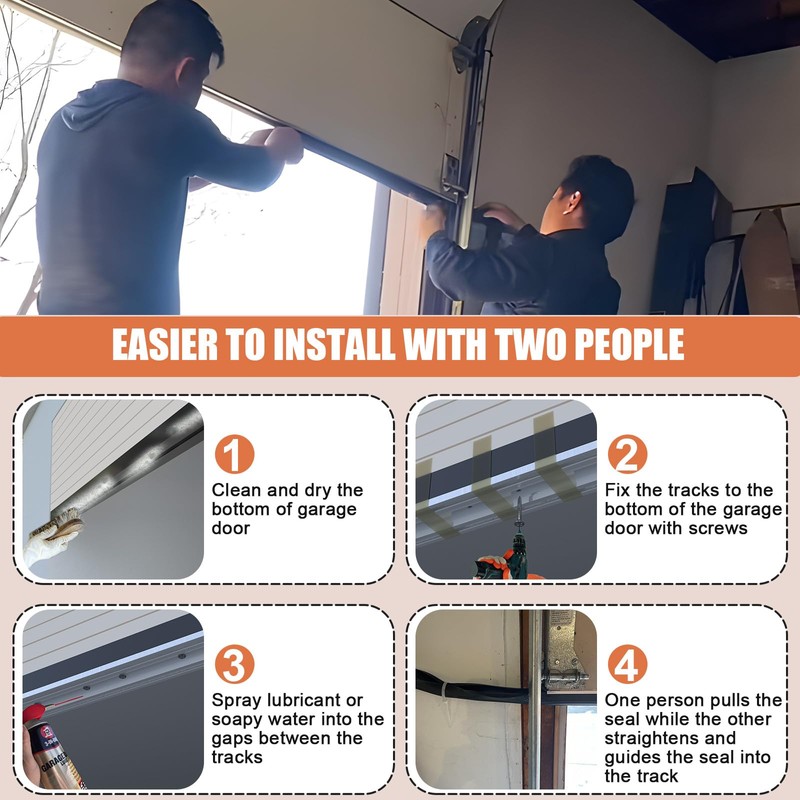 EASIER TO INSTALL WITH TWO PEOPLE

1
Clean and dry the bottom of garage door

2
Fix the tracks to the bottom of the garage door with screws

3
Spray lubricant or soapy water into the gaps between the tracks

GARAGE

4
One person pulls the seal while the other straightens and guides the seal into the track