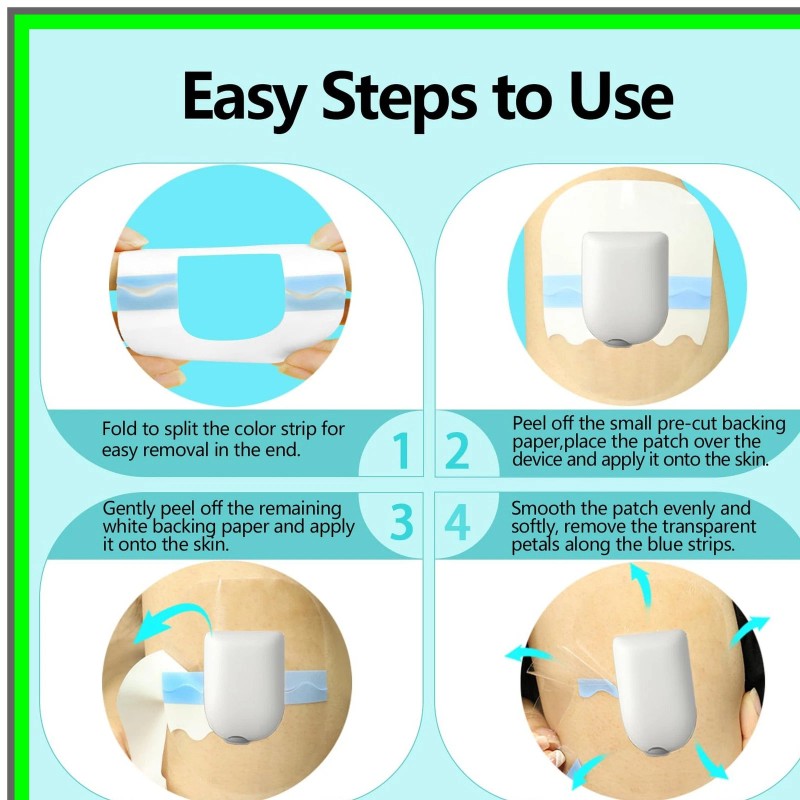 Easy Steps to Use

Fold to split the color strip for easy removal in the end.

1

2

Peel off the small pre-cut backing paper,place the patch over the device and apply it onto the skin.

Gently peel off the remaining white backing paper and apply it onto the skin.

3

4

Smooth the patch evenly and softly, remove the transparent petals along the blue strips.