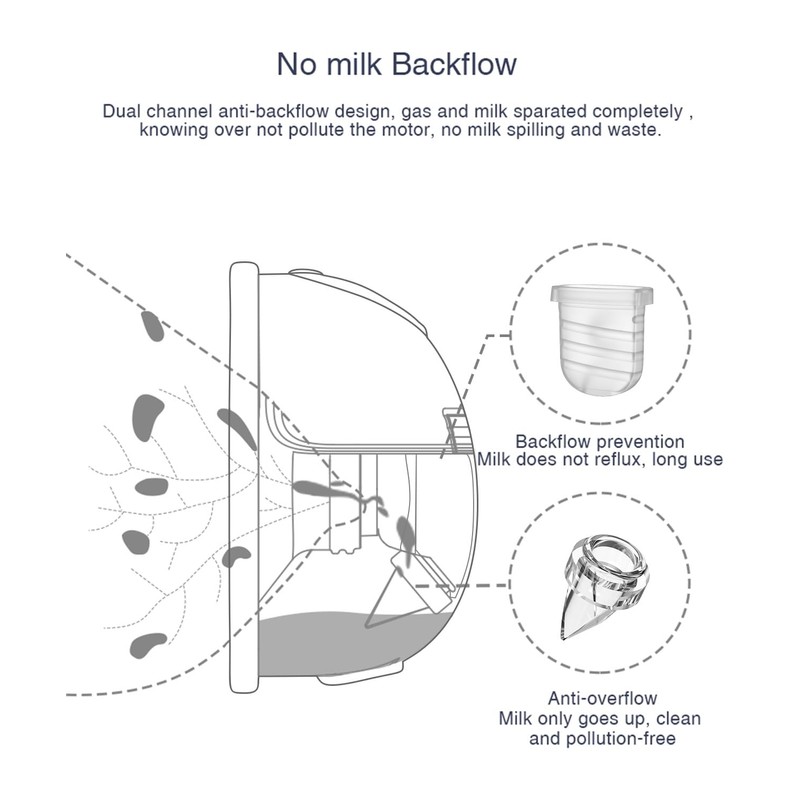 No milk Backflow

Dual channel anti-backflow design, gas and milk sparated completely , knowing over not pollute the motor, no milk spilling and waste.

Backflow prevention
Milk does not reflux, long use

Anti-overflow
Milk only goes up, clean and pollution-free