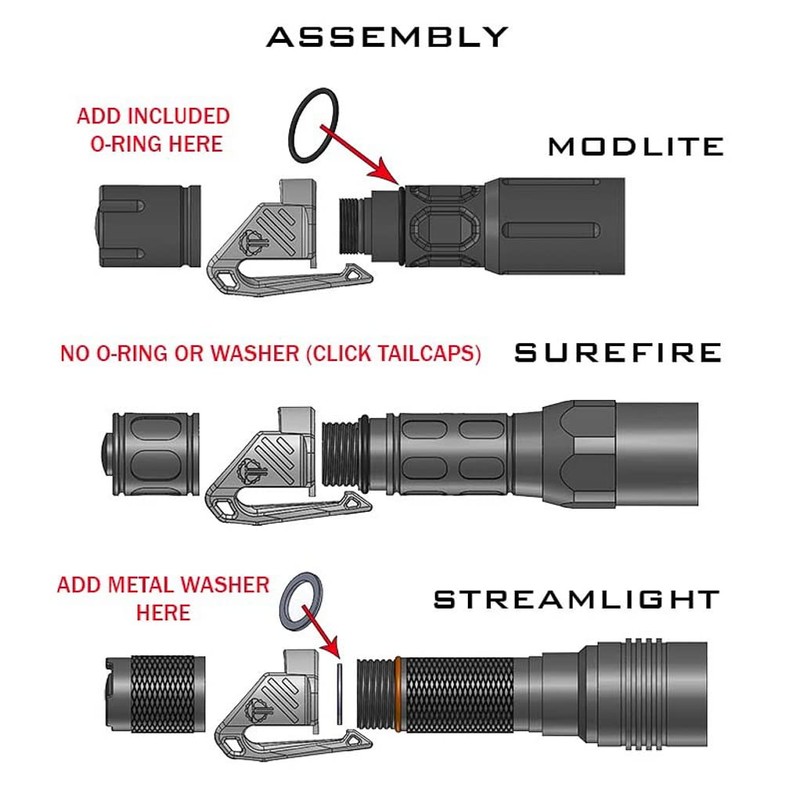 ASSEMBLY

ADD INCLUDED O-RING HERE

MODLITE

NO O-RING OR WASHER (CLICK TAILCAPS)

SUREFIRE

ADD METAL WASHER HERE

STREAMLIGHT