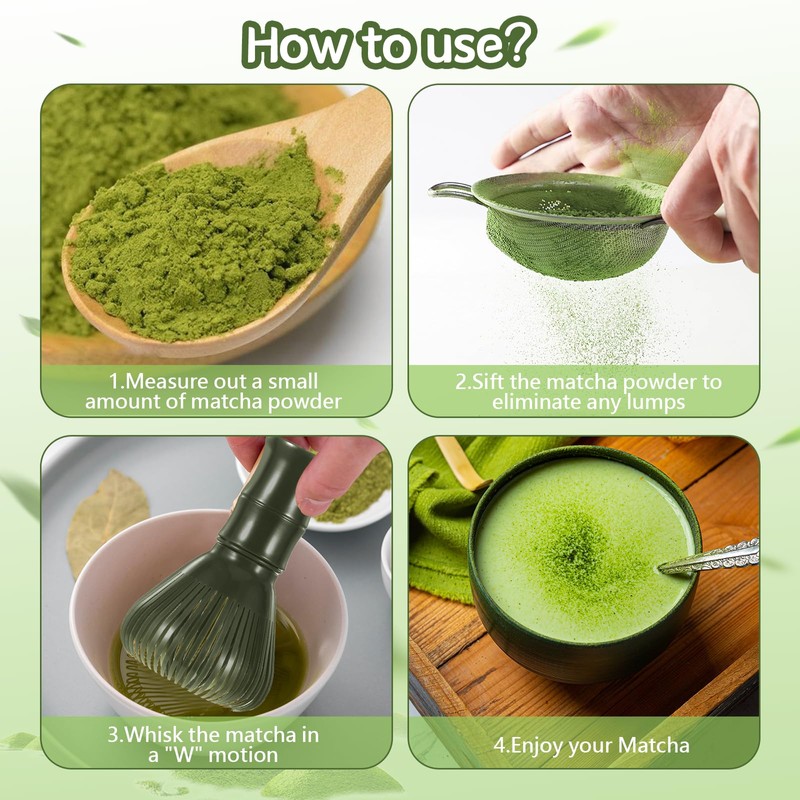 How to use?

1.Measure out a small amount of matcha powder

2.Sift the matcha powder to eliminate any lumps

3.Whisk the matcha in a "W" motion

4.Enjoy your Matcha