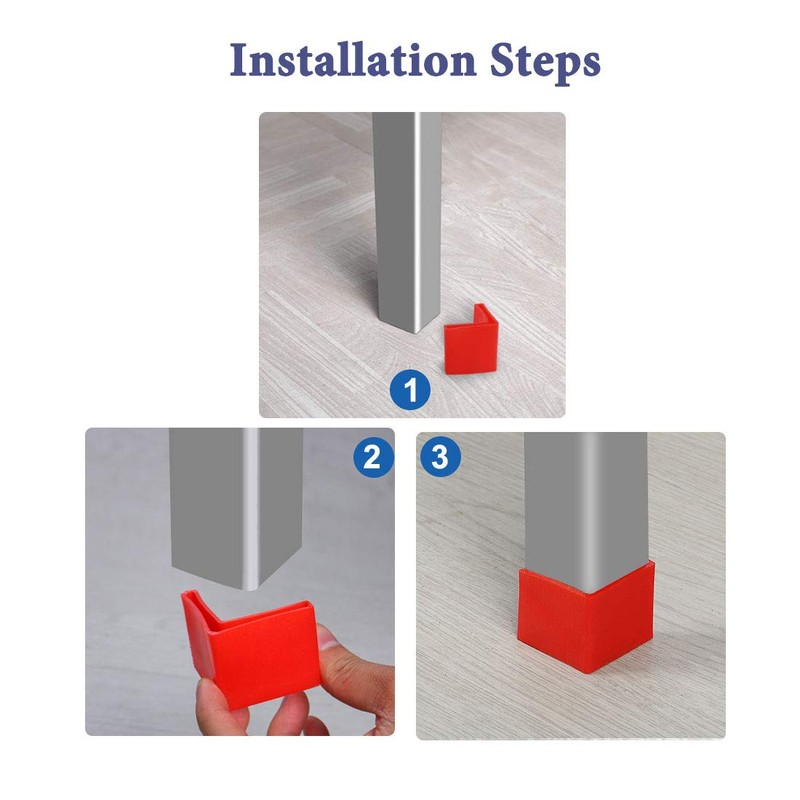 Installation Steps

1

2

3