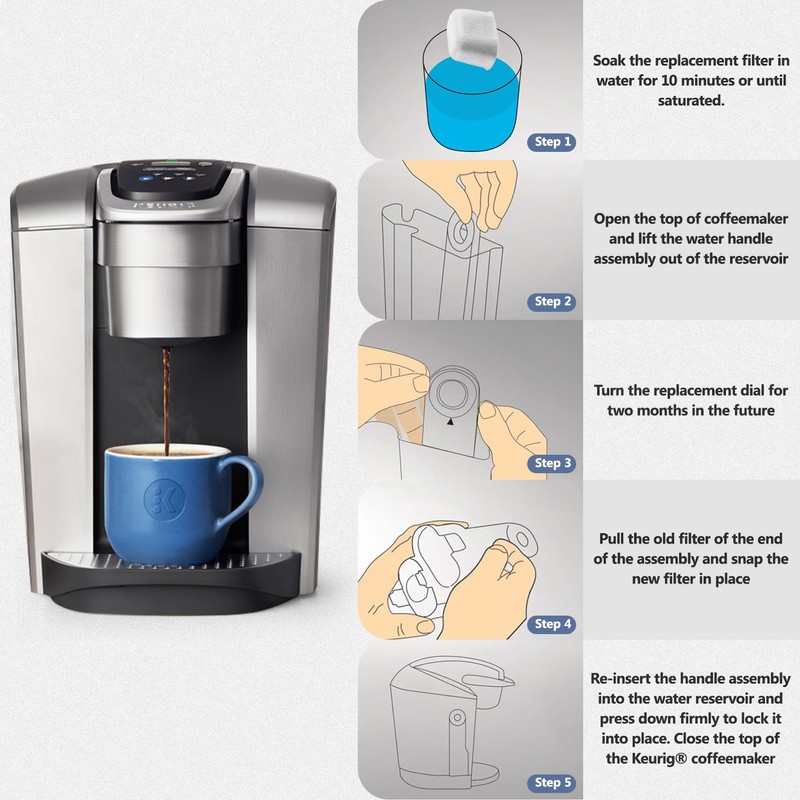 Step 1

Soak the replacement filter in water for 10 minutes or until saturated.

Step 2

Open the top of coffeemaker and lift the water handle assembly out of the reservoir

Step 3

Turn the replacement dial for two months in the future

Step 4

Pull the old filter of the end of the assembly and snap the new filter in place

Step 5

Re-insert the handle assembly into the water reservoir and press down firmly to lock it into place. Close the top of the Keurig® coffeemaker