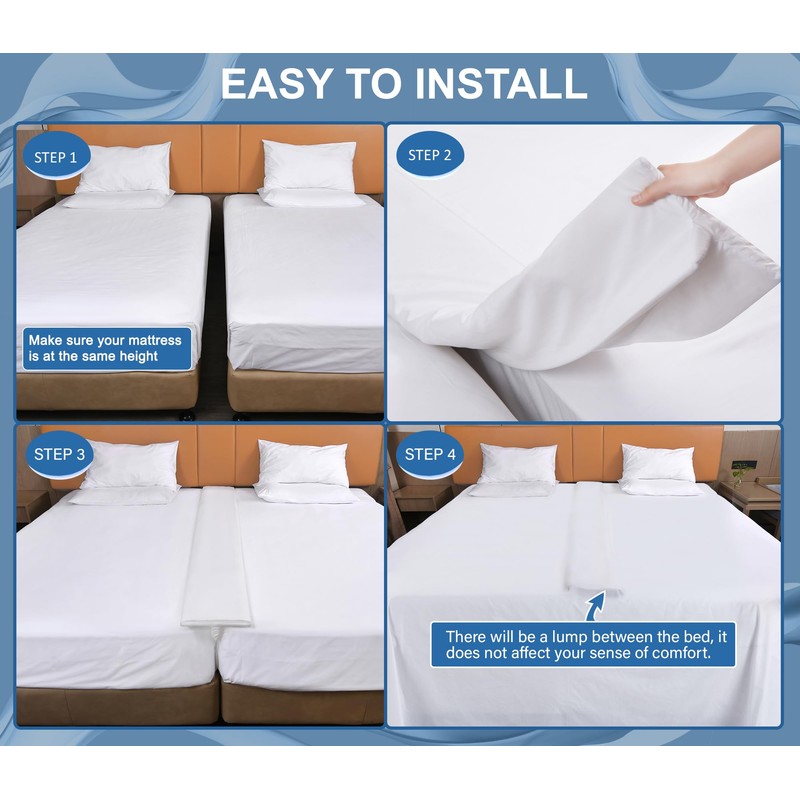 EASY TO INSTALL

STEP 1

Make sure your mattress is at the same height

STEP 2

STEP 3

STEP 4

There will be a lump between the bed, it does not affect your sense of comfort.