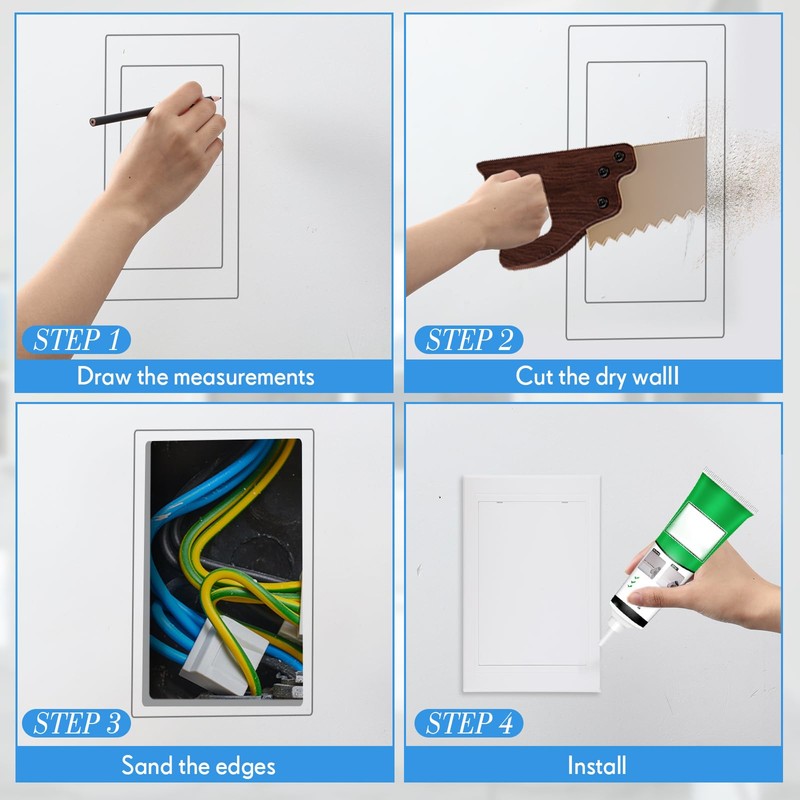 STEP 1
Draw the measurements

STEP 2
Cut the dry walll

STEP 3
Sand the edges

STEP 4
Install