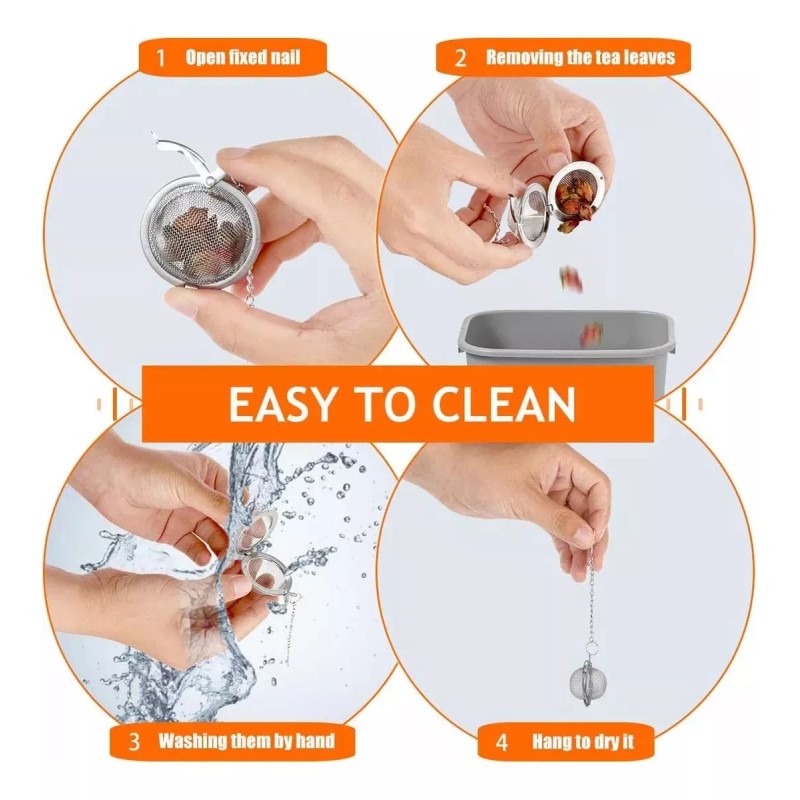 1 Open fixed nail

2 Removing the tea leaves

EASY TO CLEAN

3 Washing them by hand

4 Hang to dry it