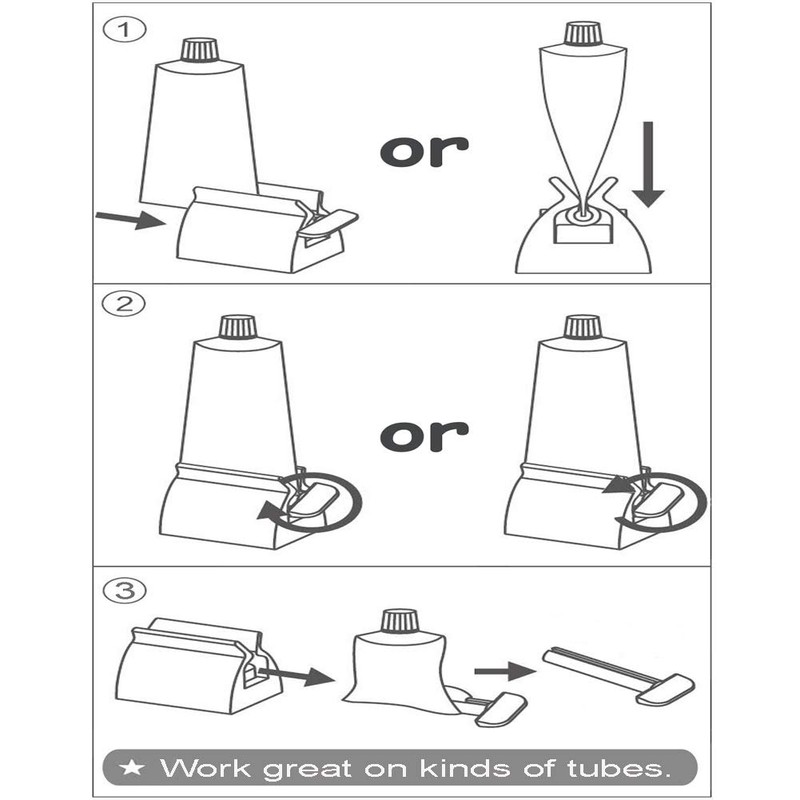 ①

or

②

or

③

★ Work great on kinds of tubes.